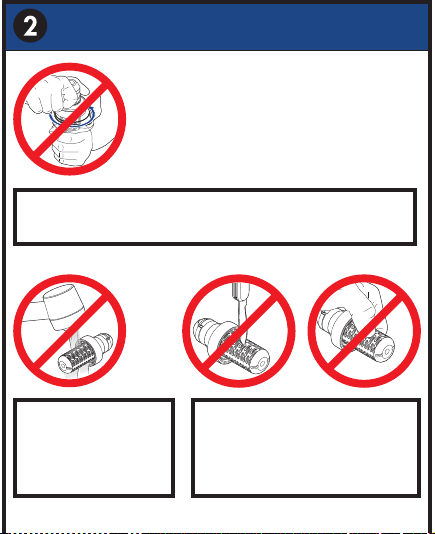 2