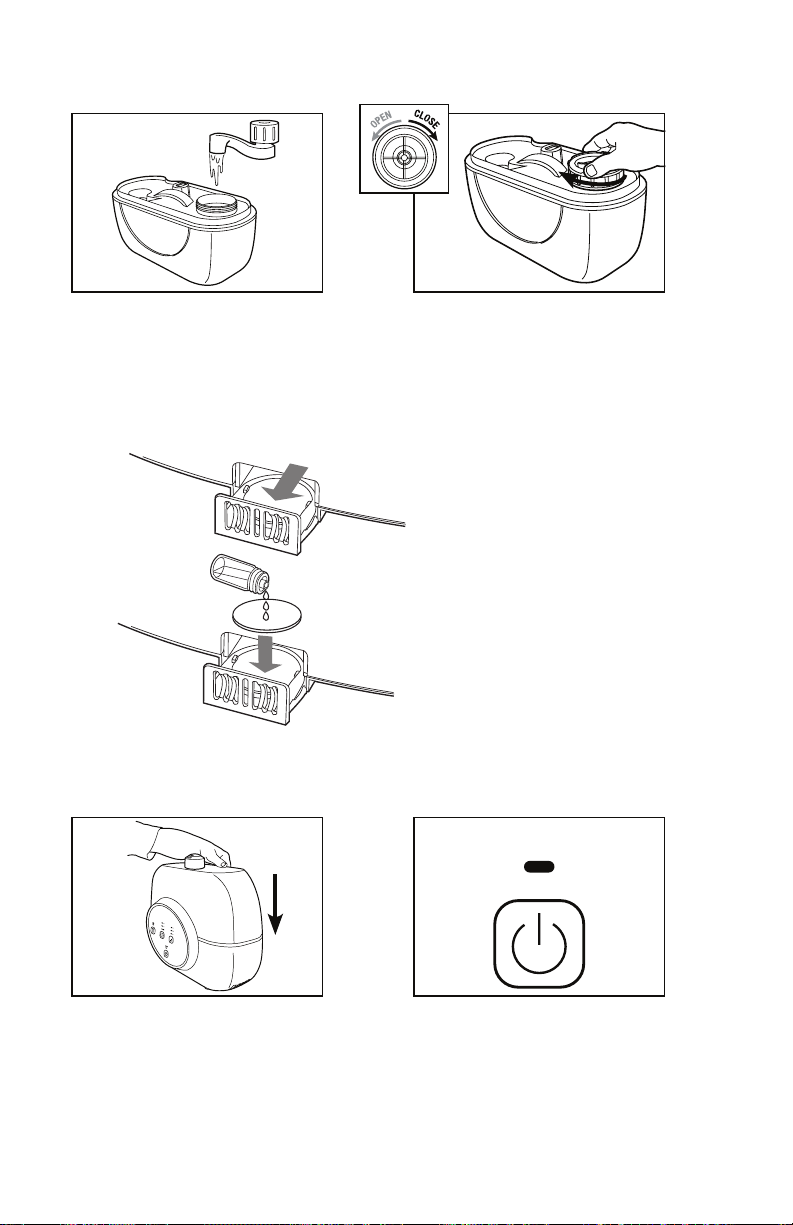 OPEN
CLOSE