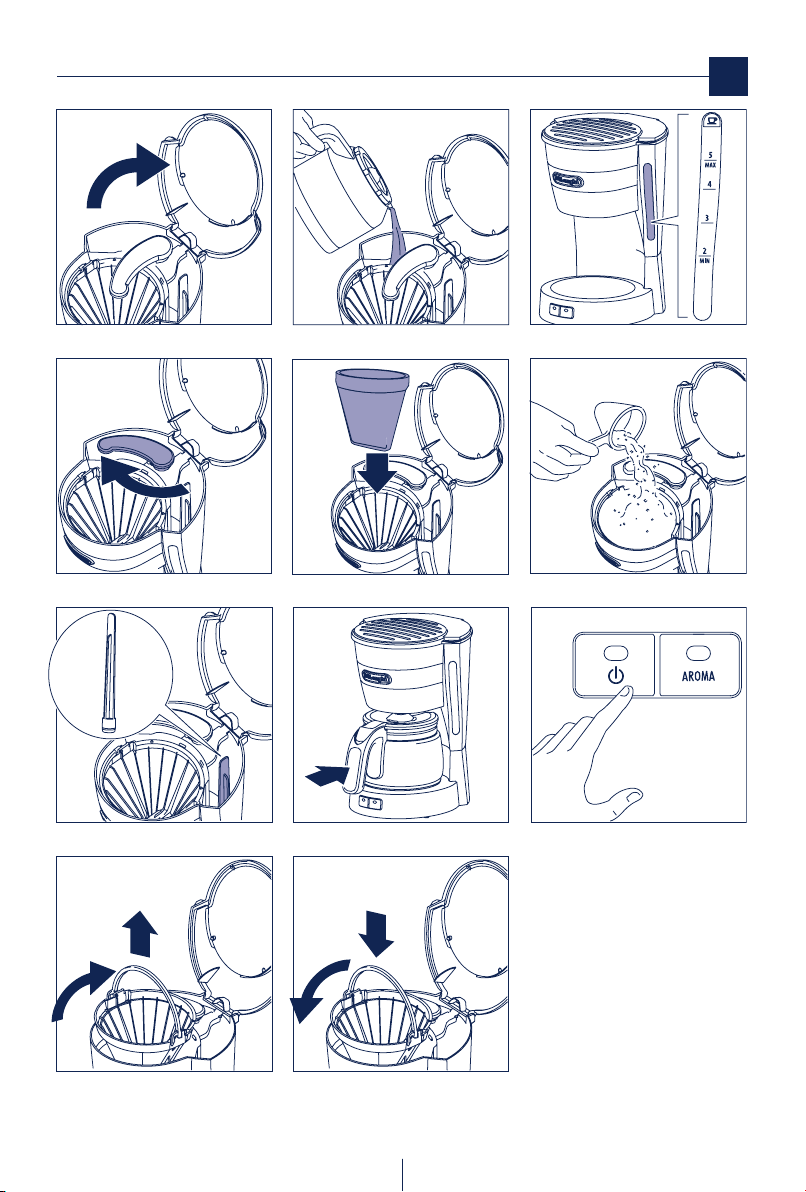 5
MAX
4
3
2
MIN

AROMA