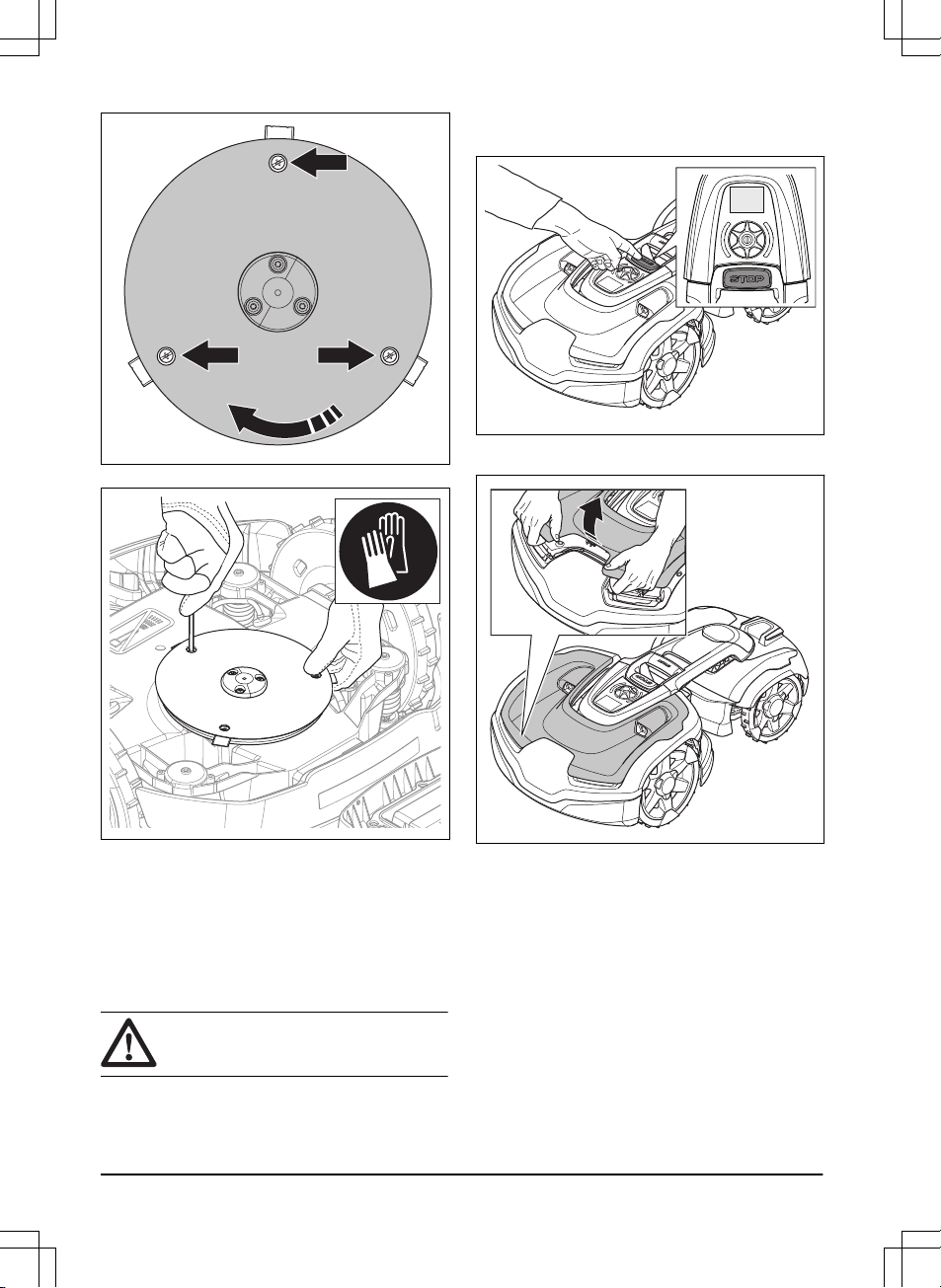 STOP