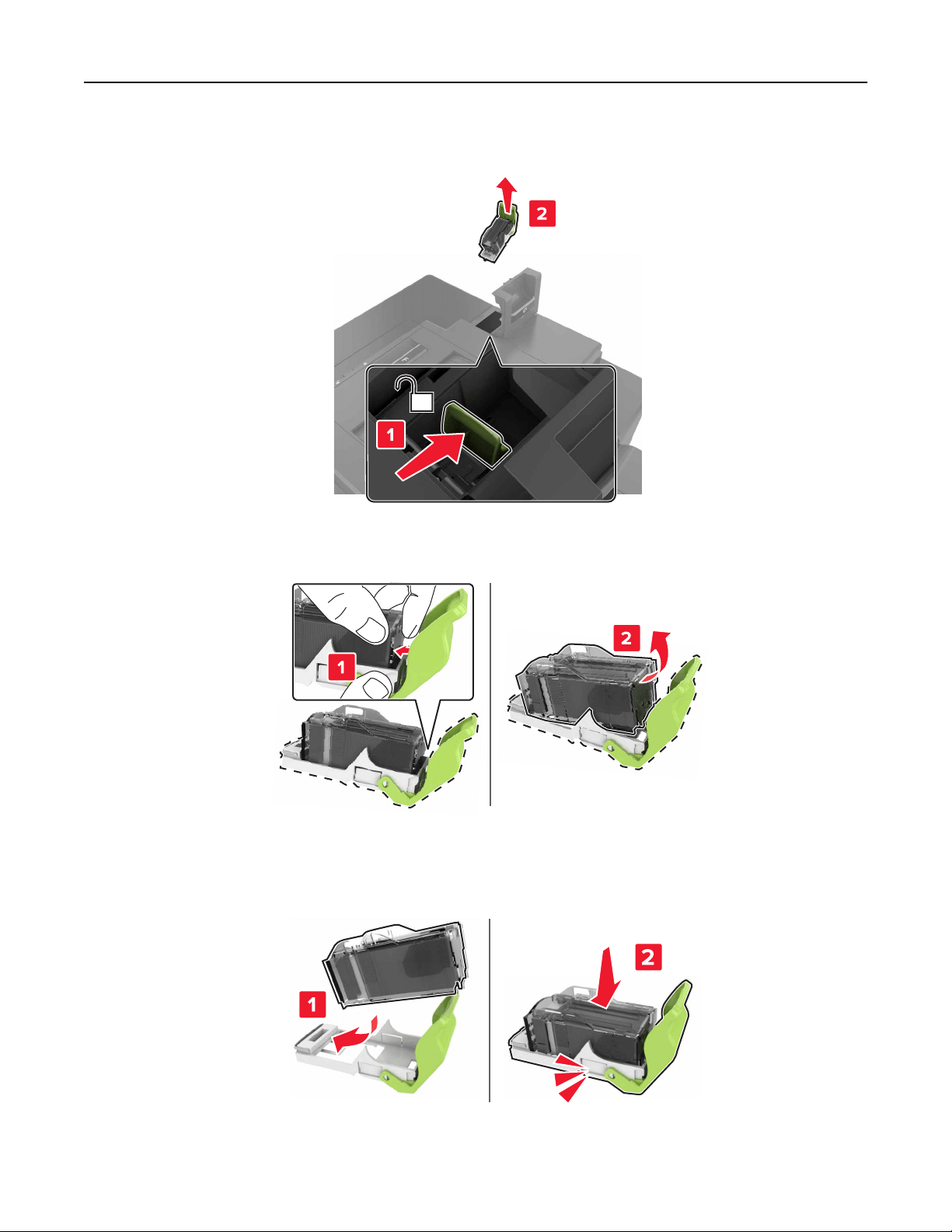 2

1

1

2

1

2