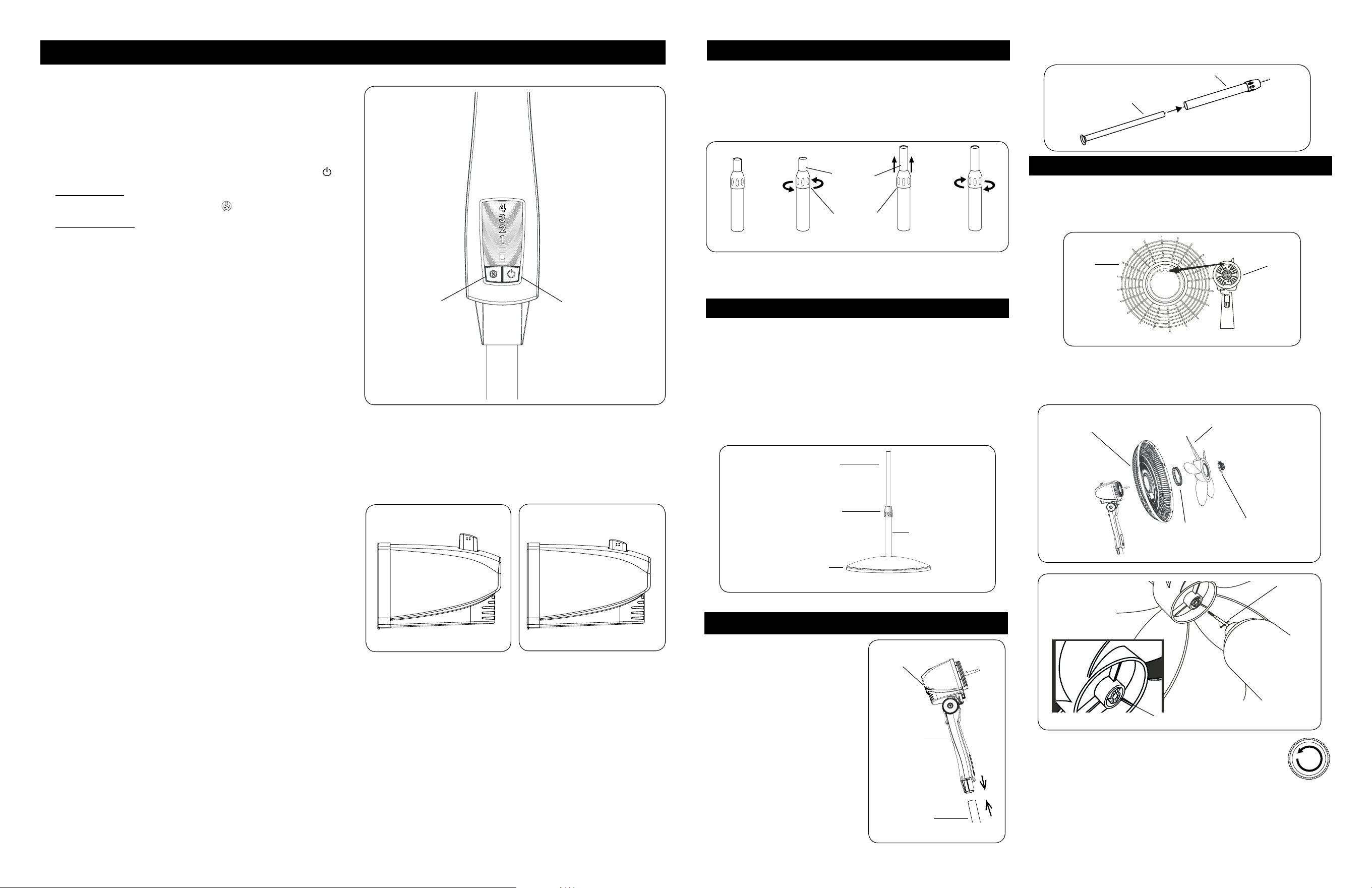 4
3
2
1