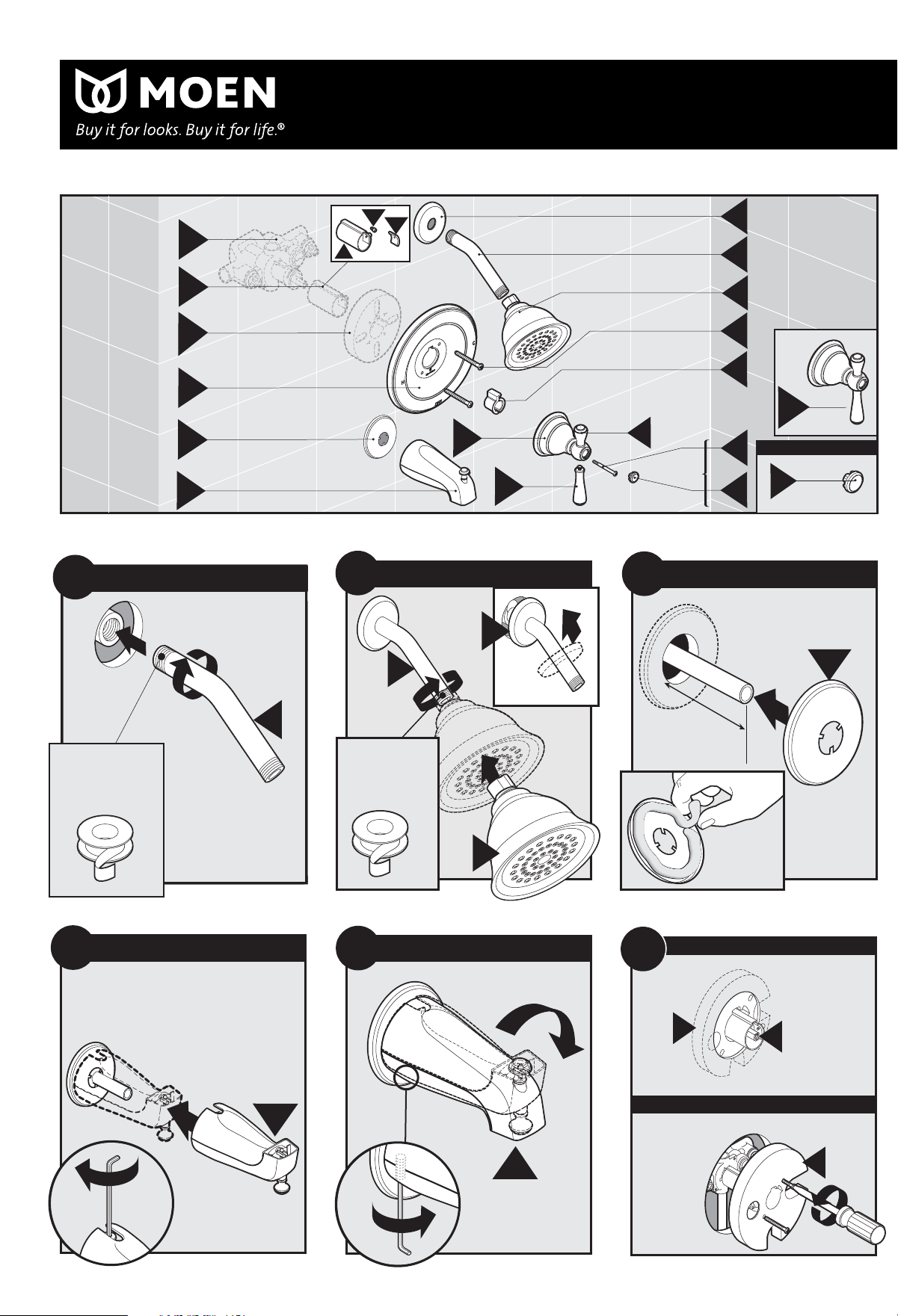 MOEN
Buy it for looks. Buy it for life.®