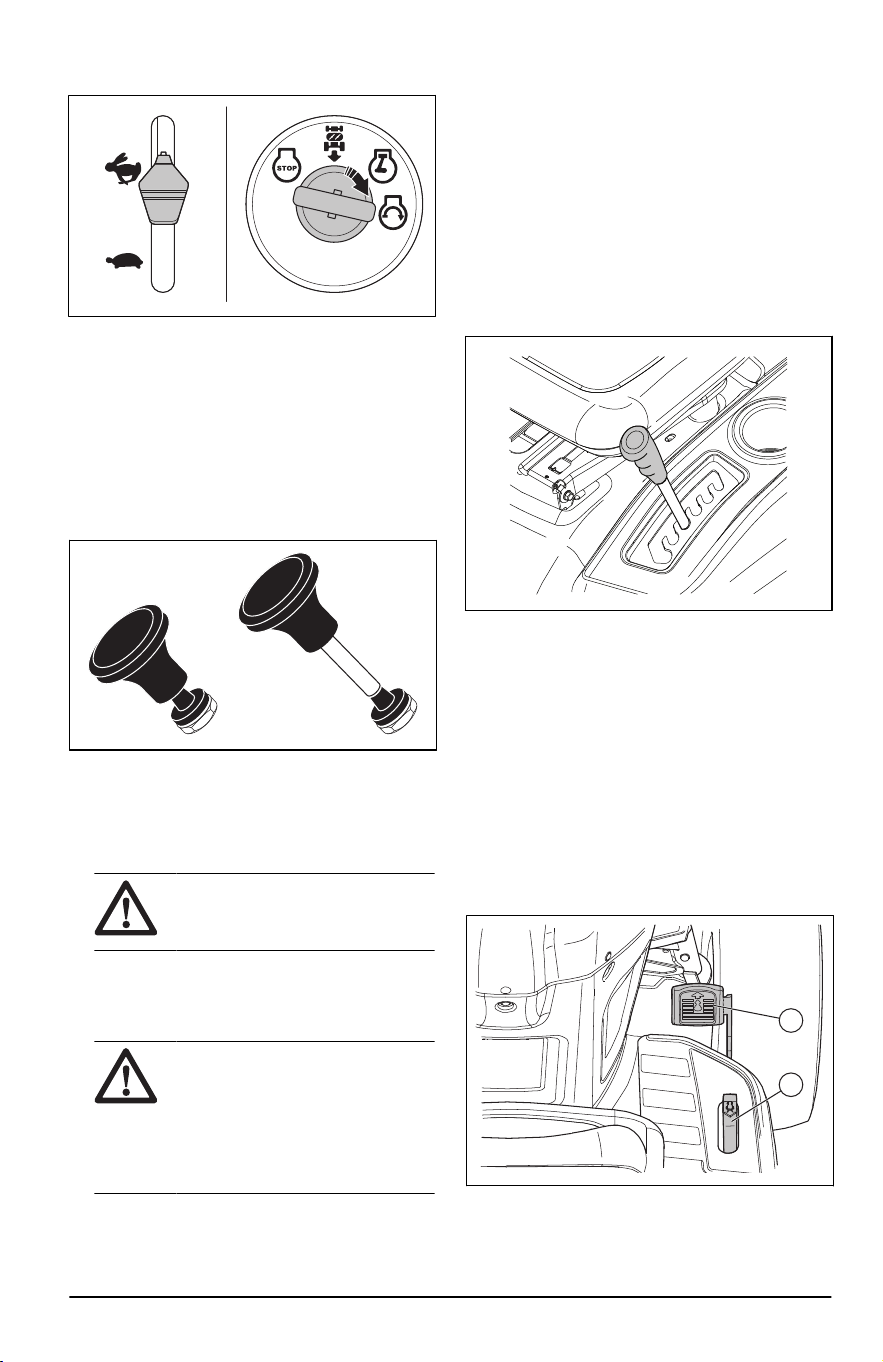 STOP