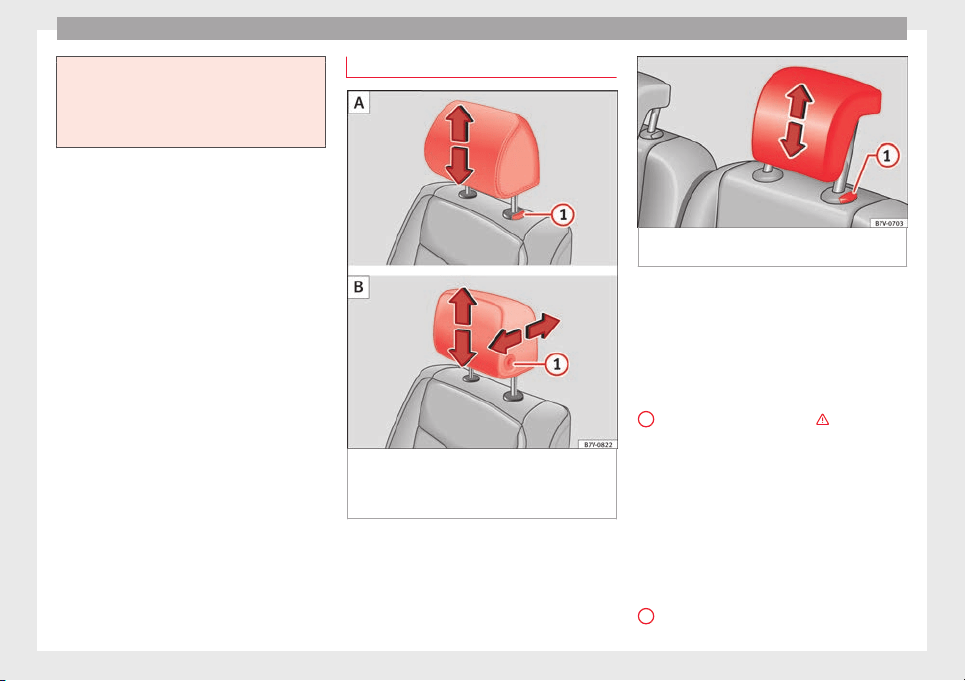 A

1

B

1

B7V-0822

1

B7V-0703