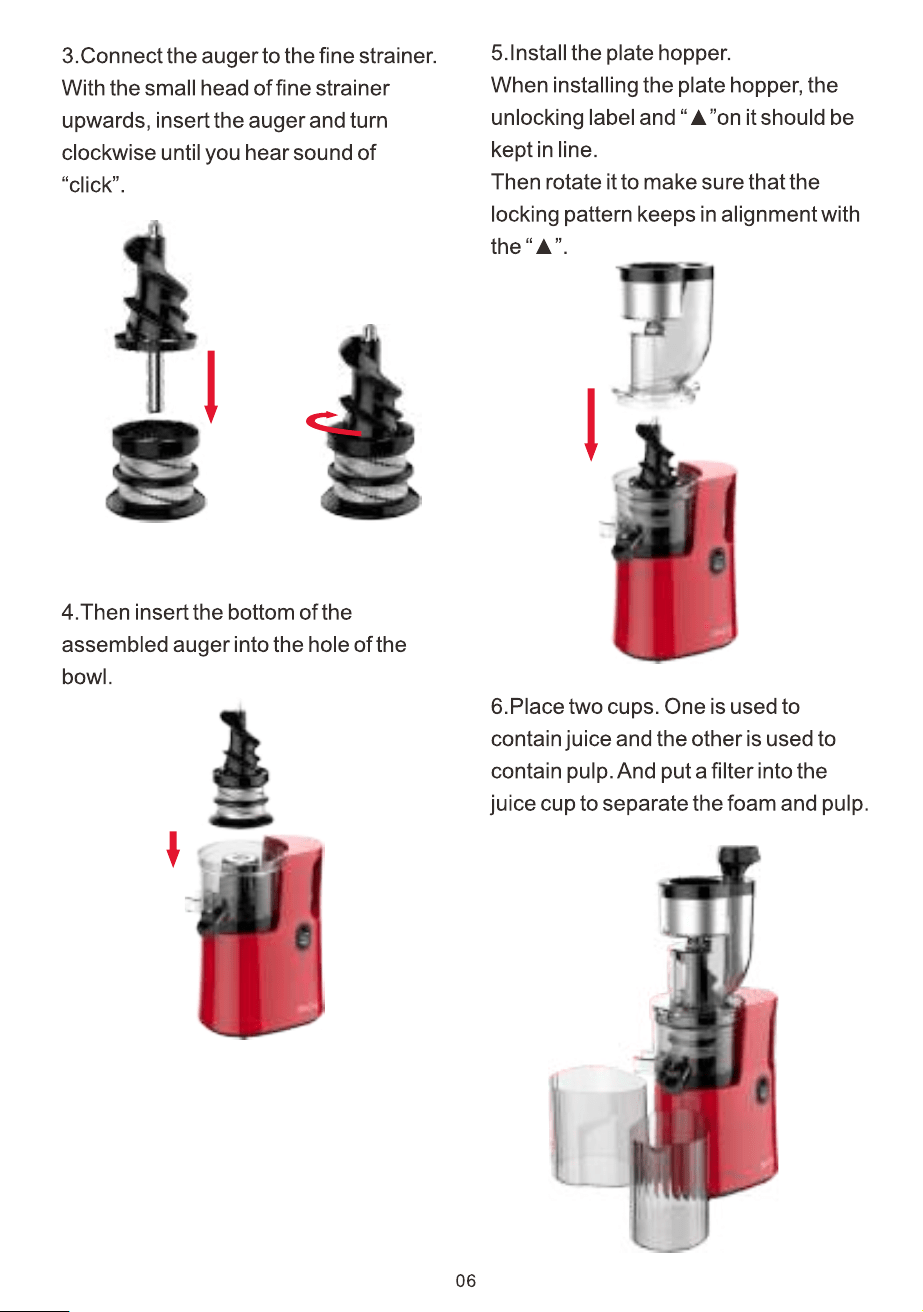 3.Connect the auger to the fine strainer. With the small head of fine strainer upwards, insert the auger and turn clockwise until you hear sound of “click”.

4.Then insert the bottom of the assembled auger into the hole of the bowl.

5.Install the plate hopper.
When installing the plate hopper, the unlocking label and “▲”on it should be kept in line.
Then rotate it to make sure that the locking pattern keeps in alignment with the “▲”.

6.Place two cups. One is used to contain juice and the other is used to contain pulp. And put a filter into the juice cup to separate the foam and pulp.

06