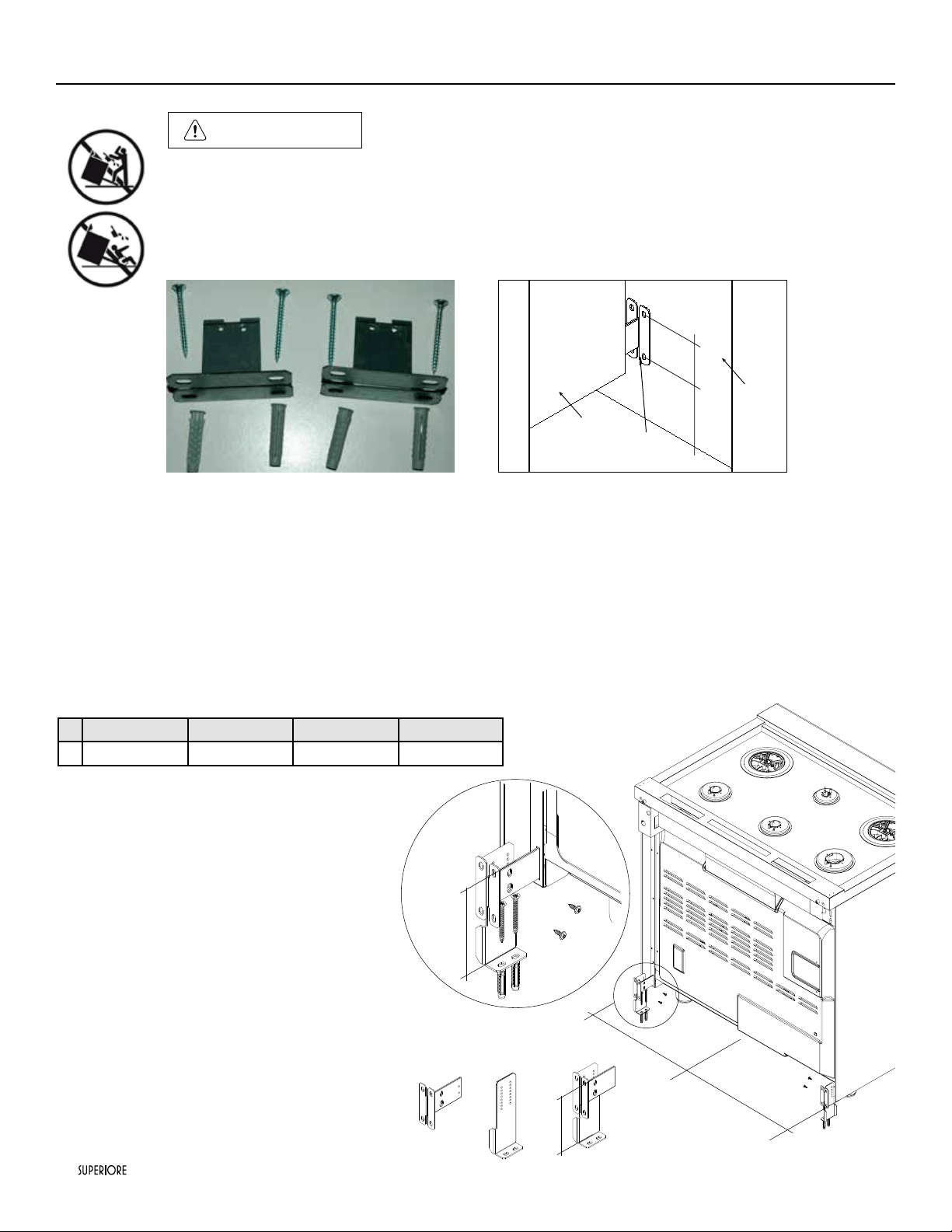 SUPERIORE