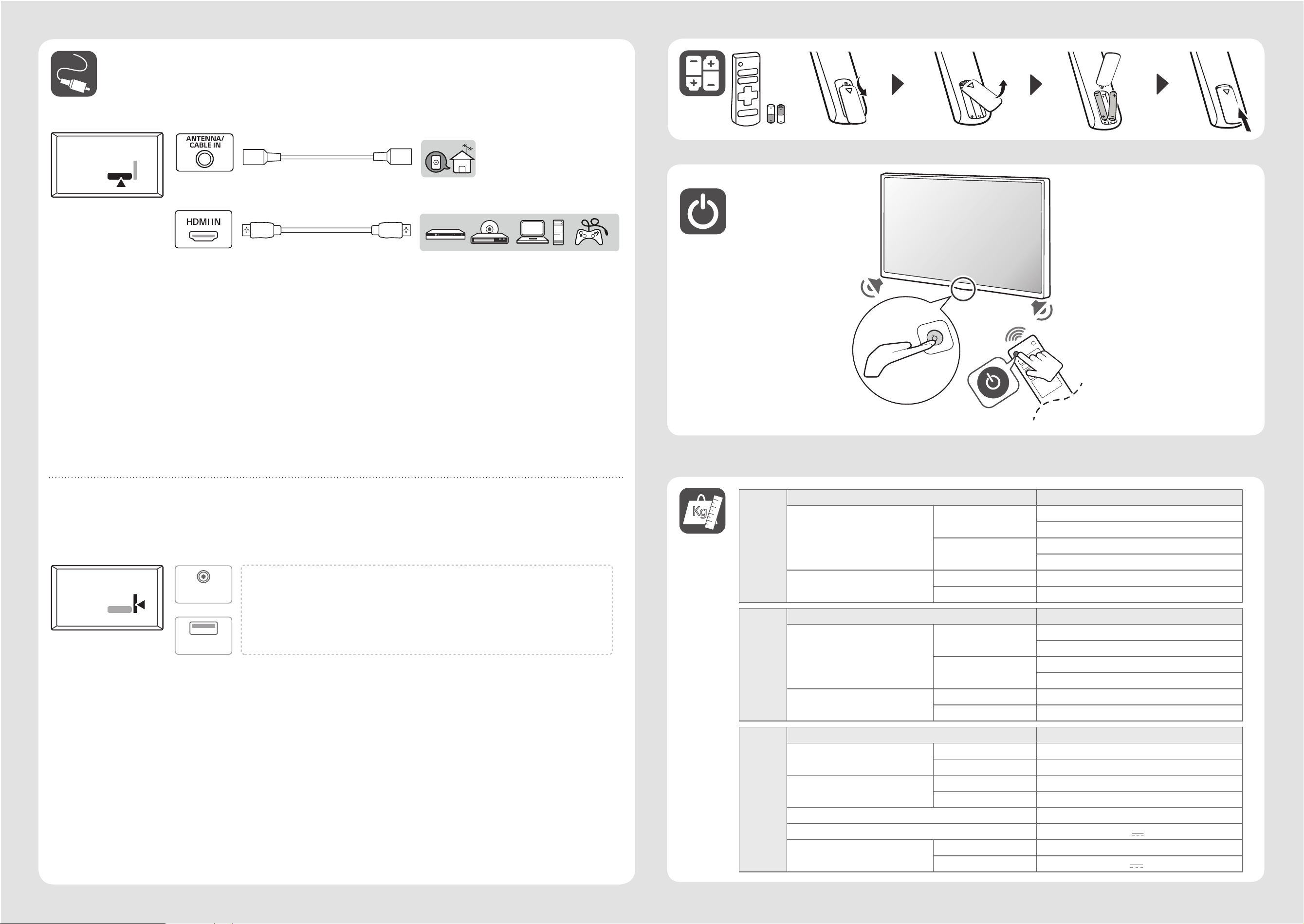 ANTENNA/
CABLE IN

HDMI IN

Kg