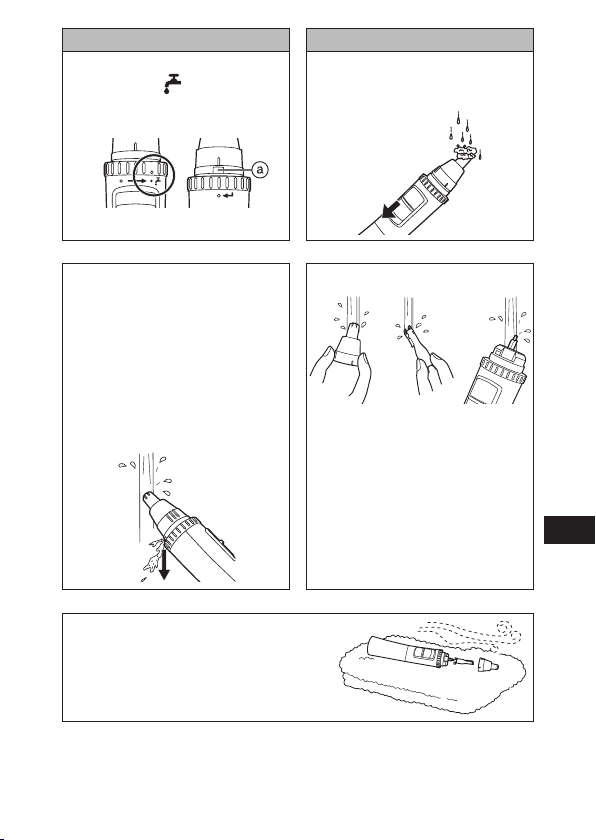 a