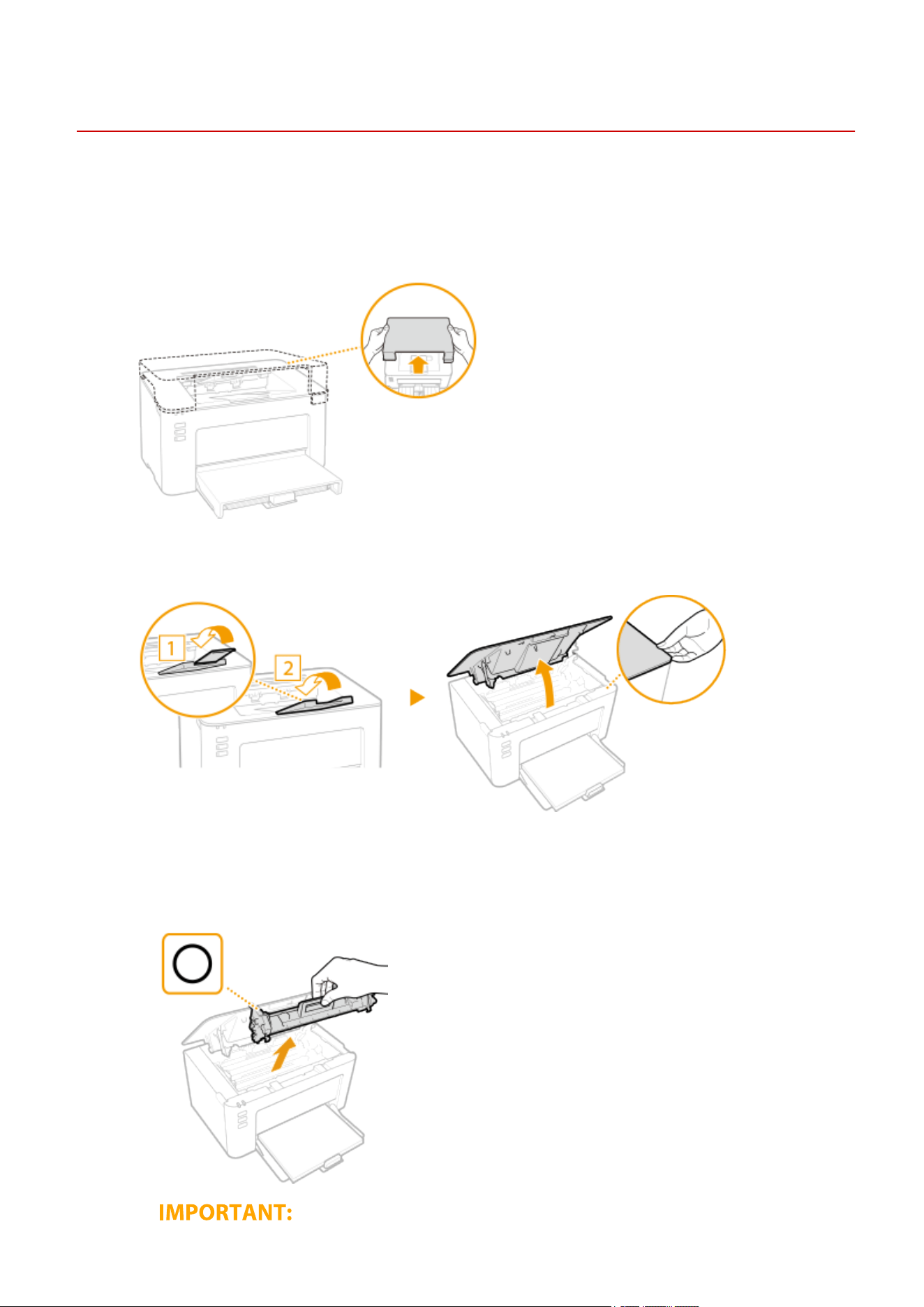 1

2

IMPORTANT: