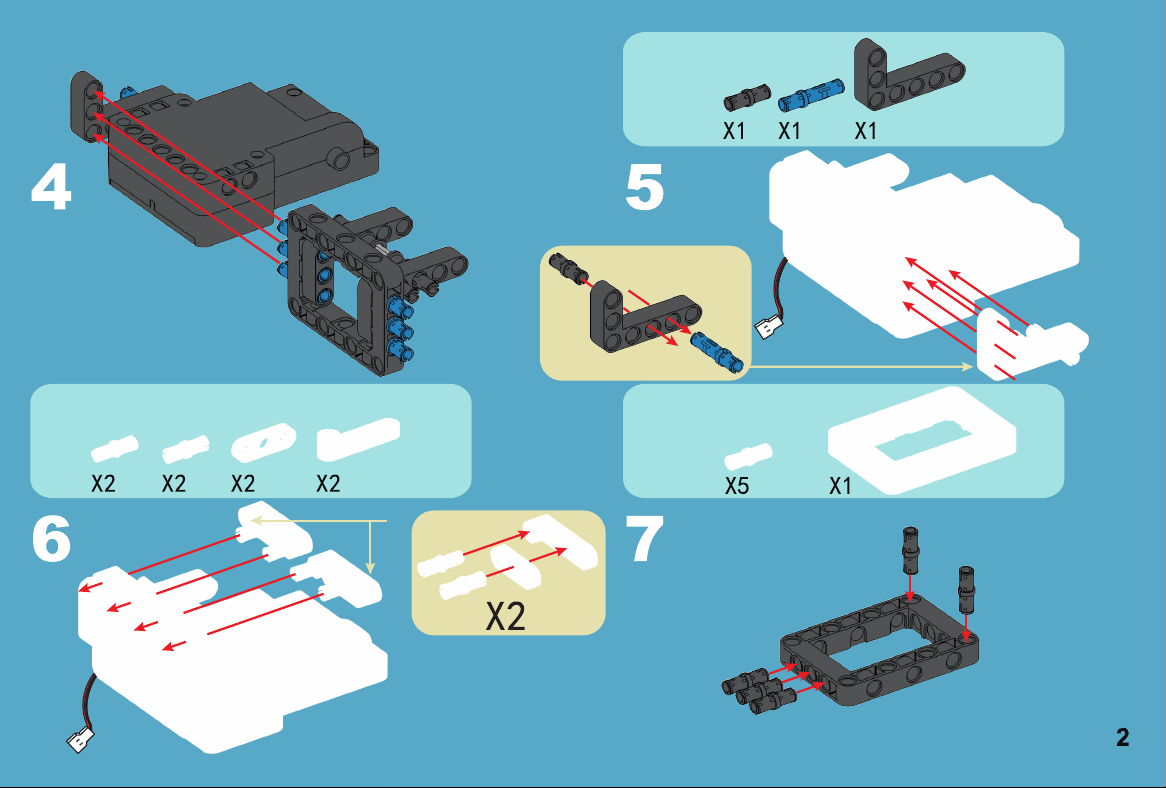 4

X1 X1 X1

5

X2 X2 X2 X2

X5 X1

6

X2

7

2