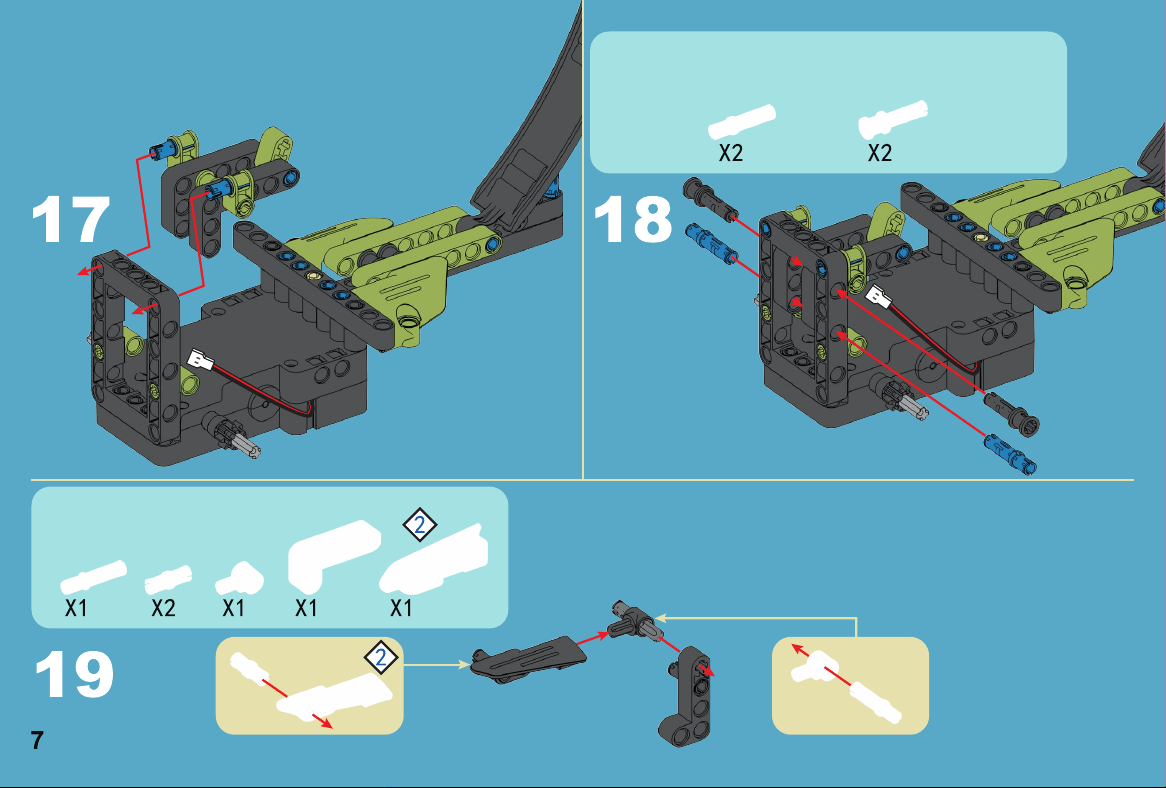 17

X2 X2

18

2

X1 X2 X1 X1 X1

19

2

7