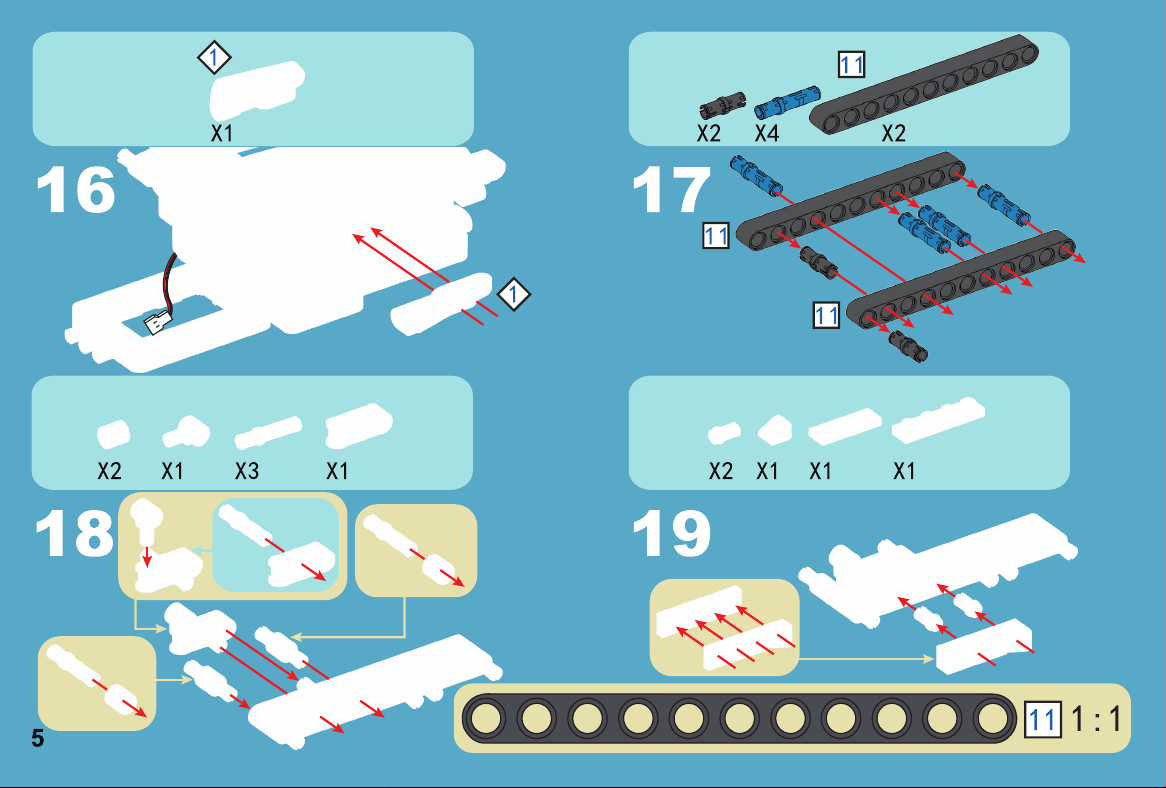 1
X1
16
1

11
X2 X4 X2
17
11
11

X2 X1 X3 X1
18

X2 X1 X1 X1
19

11 1 : 1
5