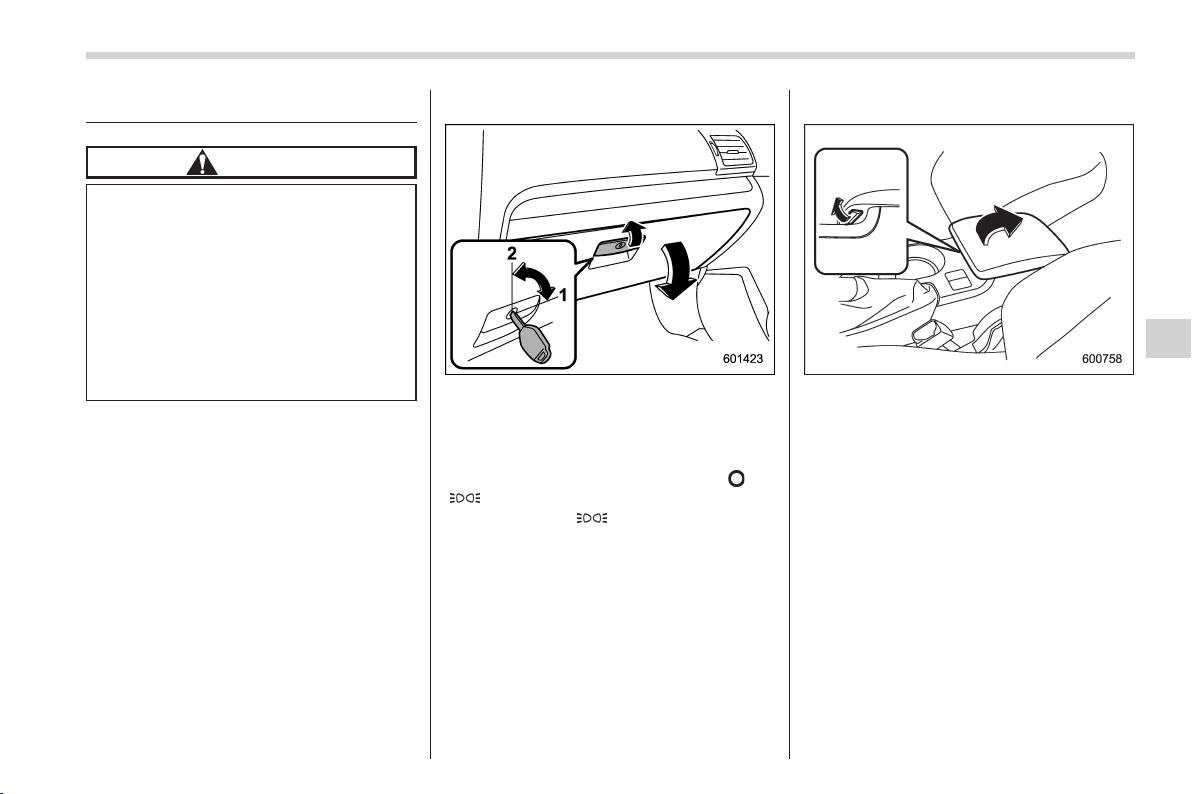 2
1
601423

600758