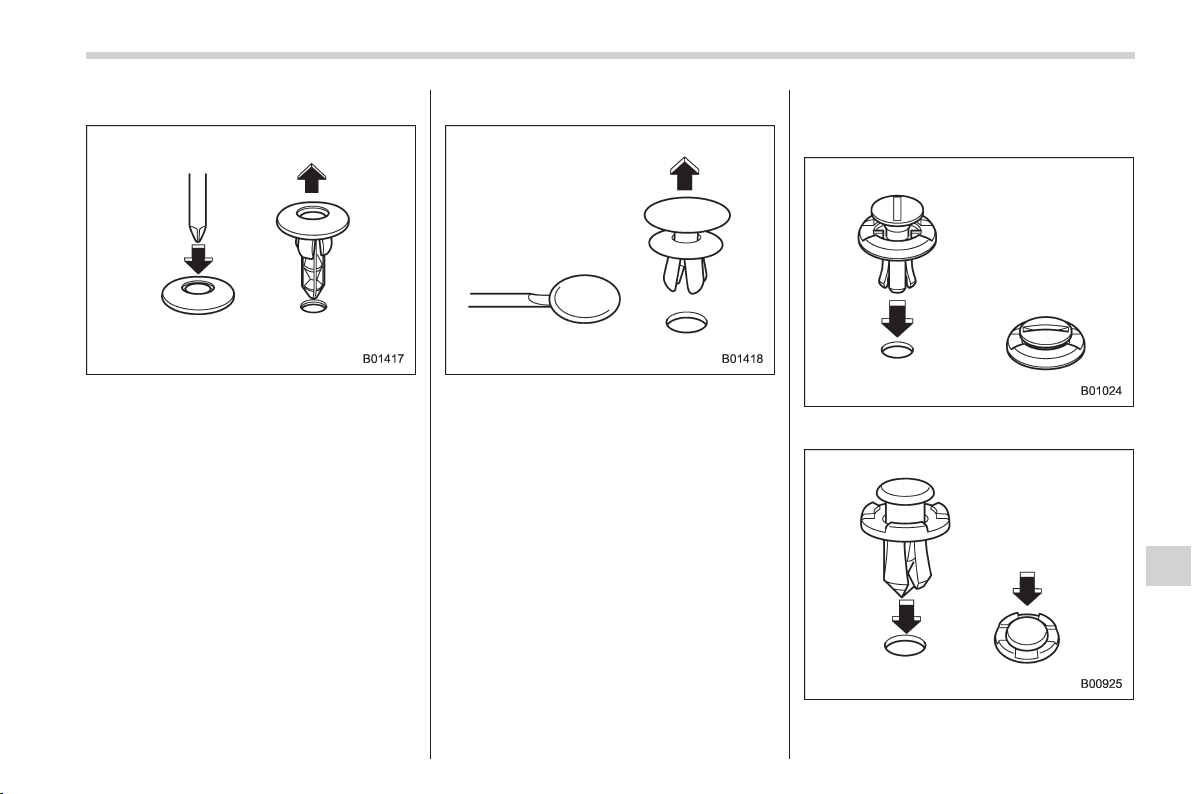 B01417

B01418

B01024

B00925