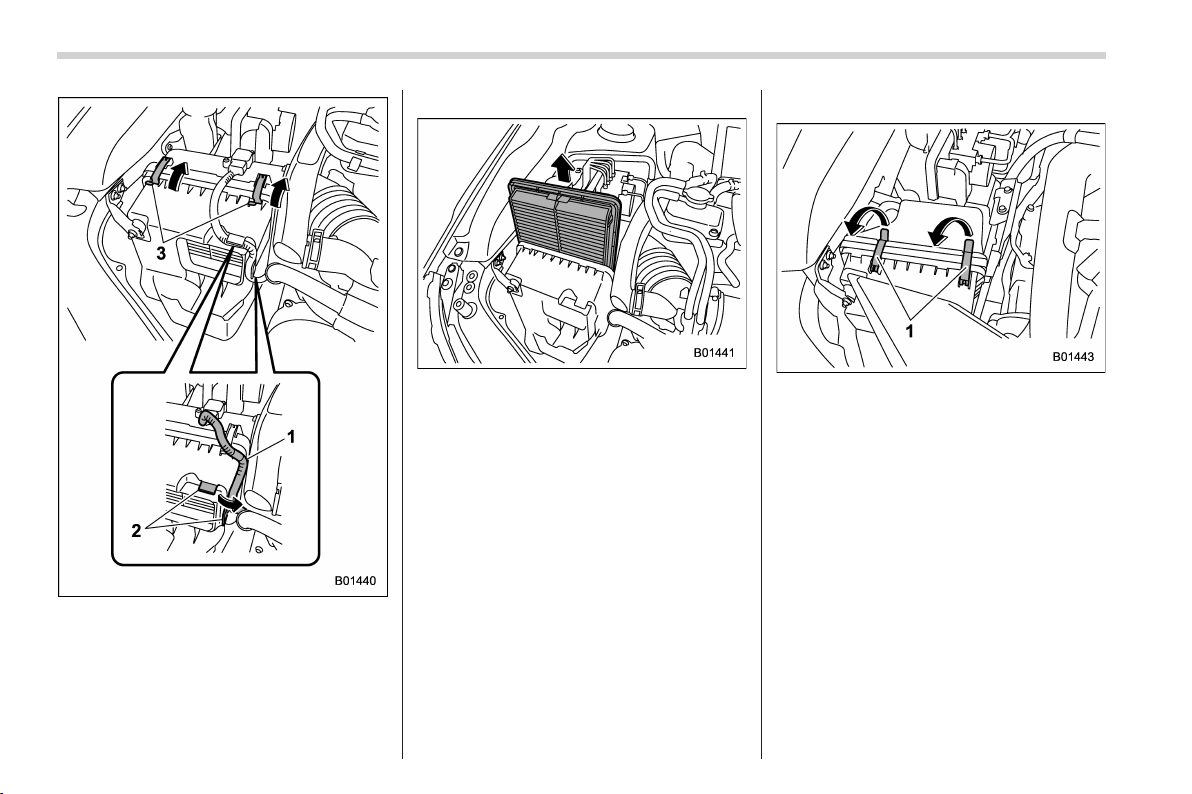 3

1

2

B01440

B01441

1

B01443