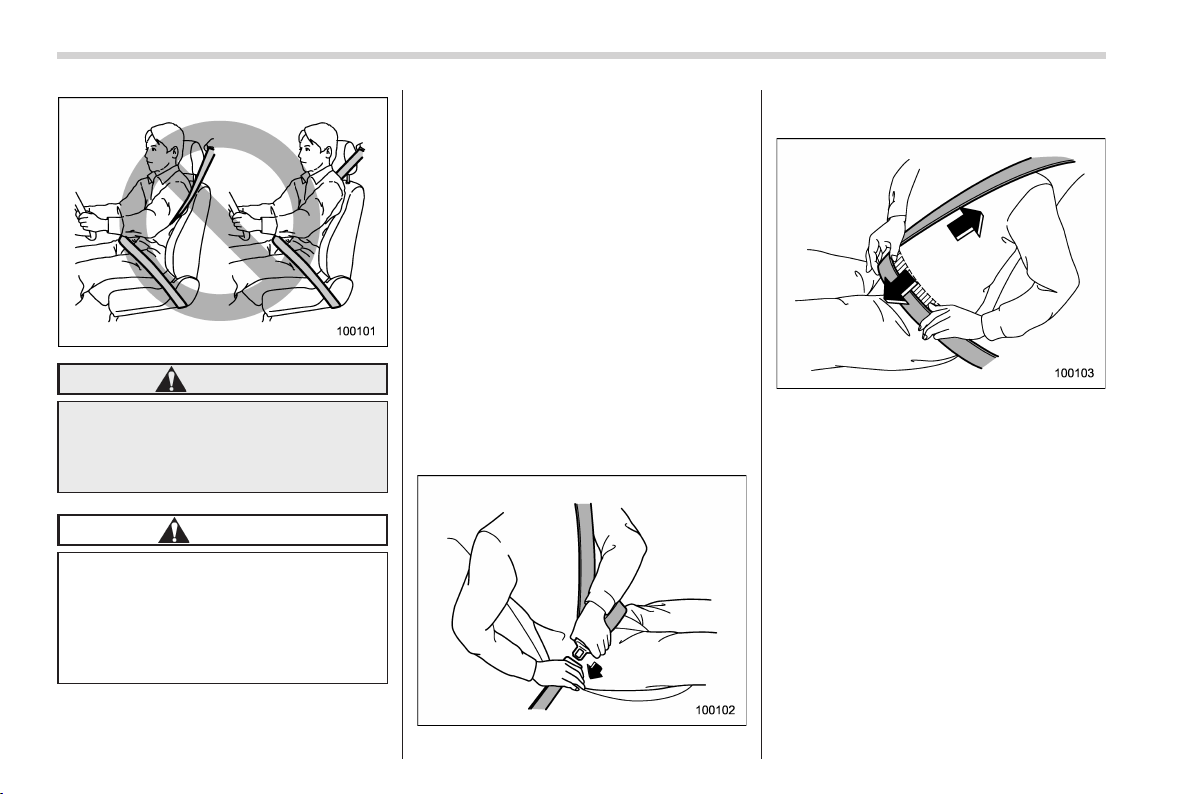 100101

100102

100103