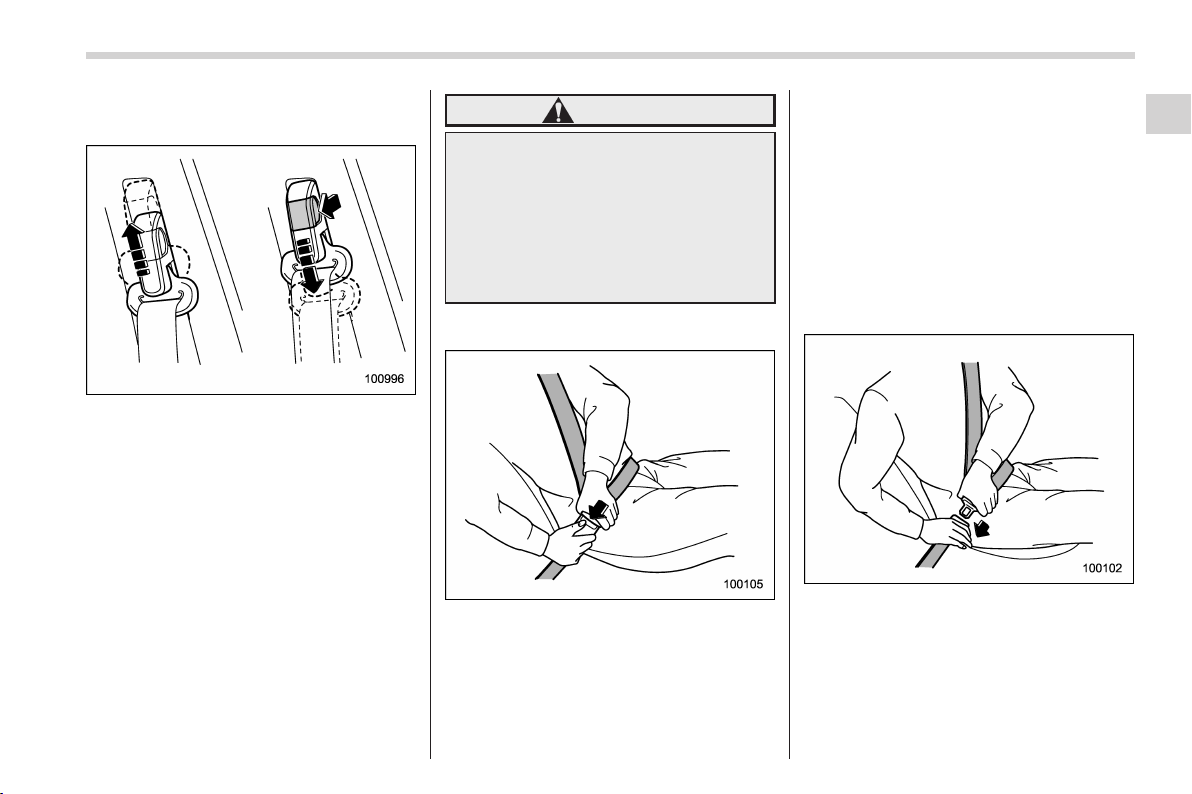 100996

100105

100102