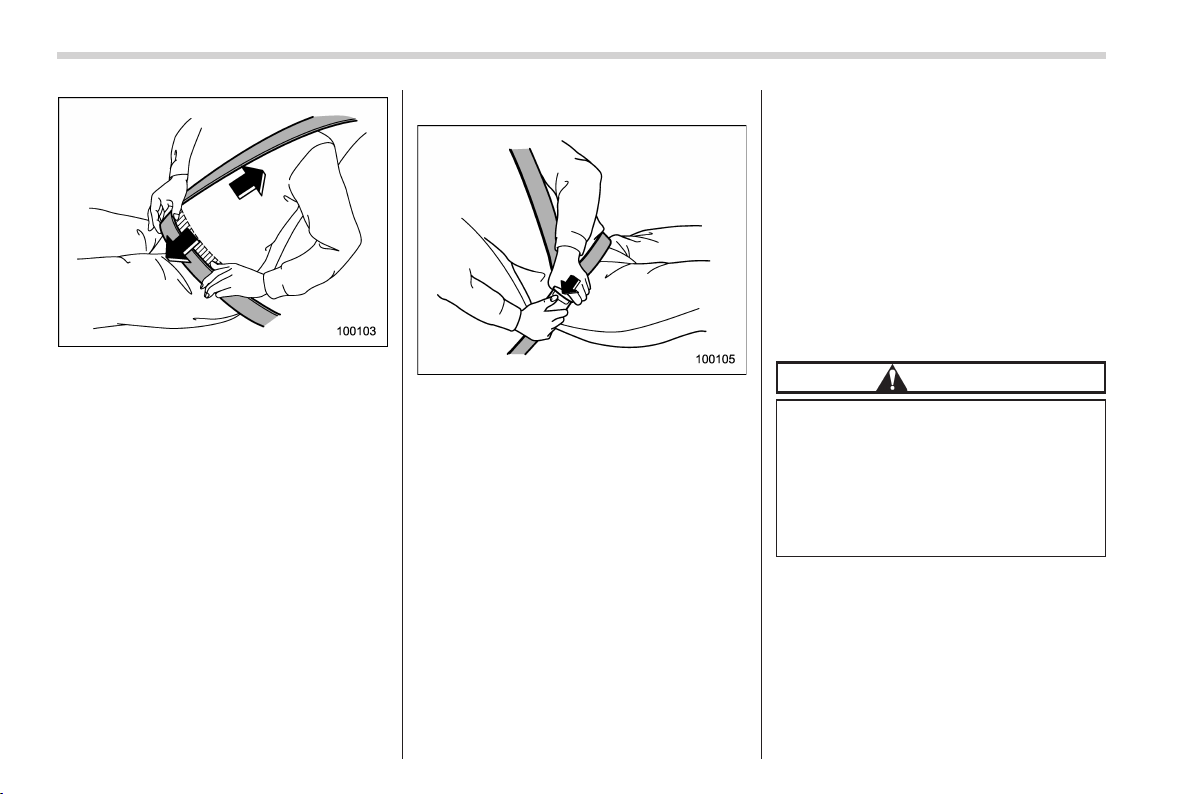 100103

100105