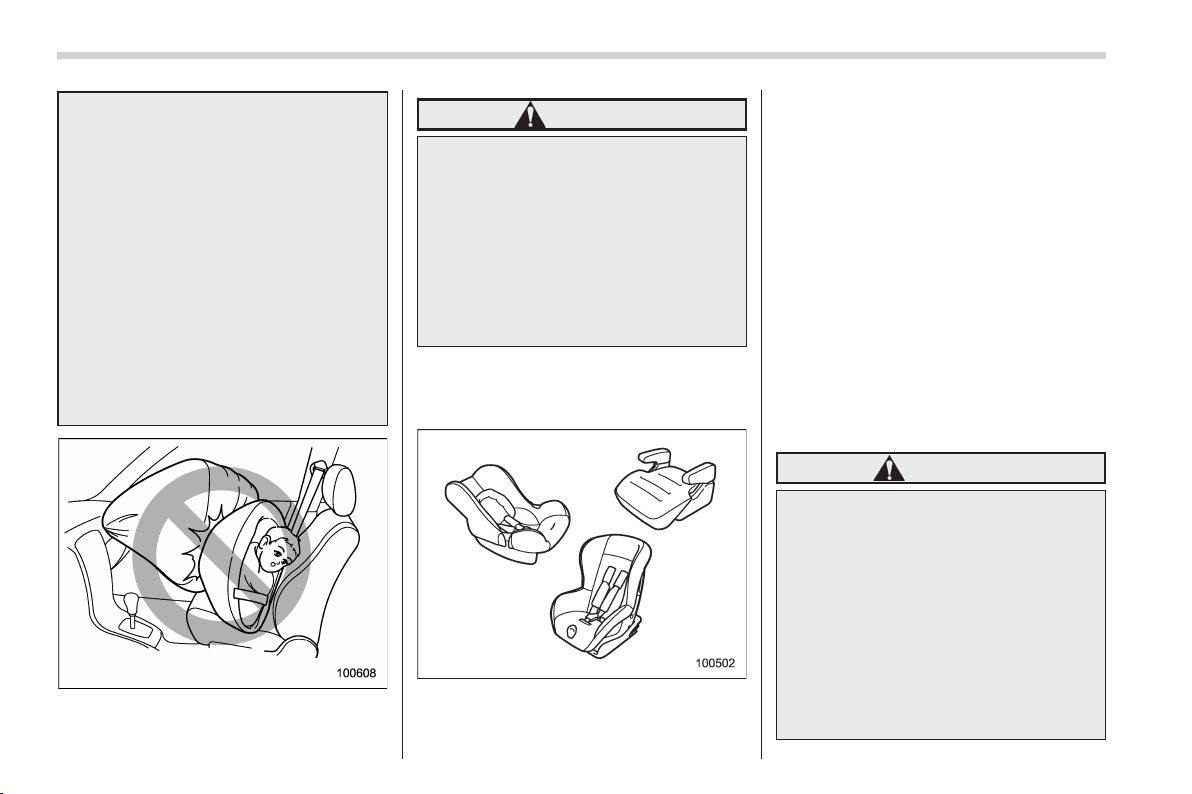 100608

100502