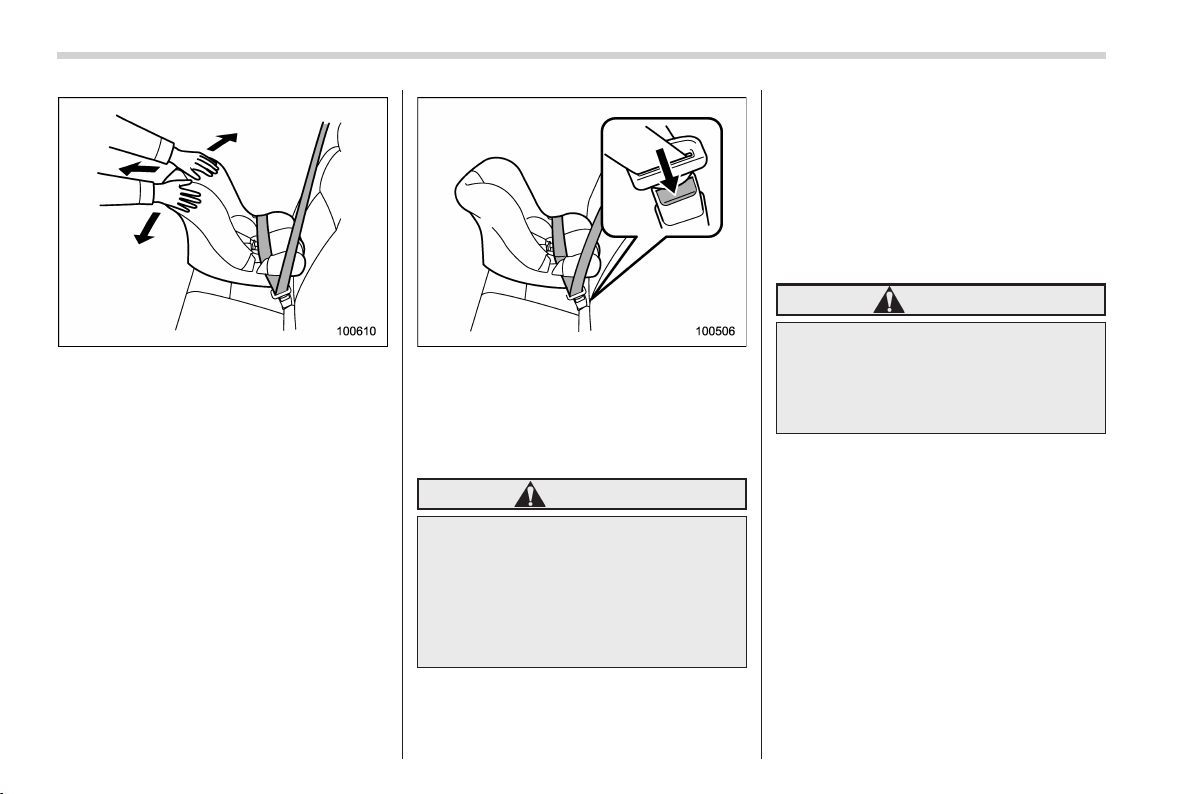 100610

100506