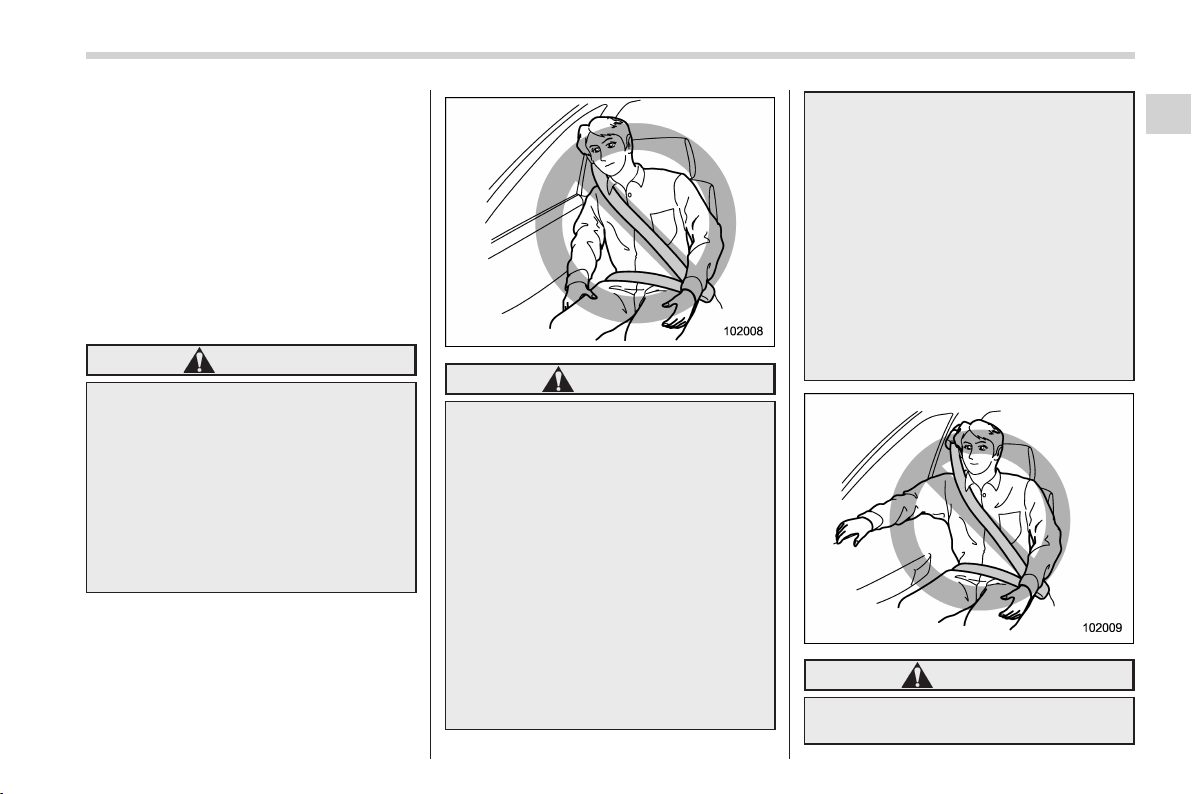 102008

102009