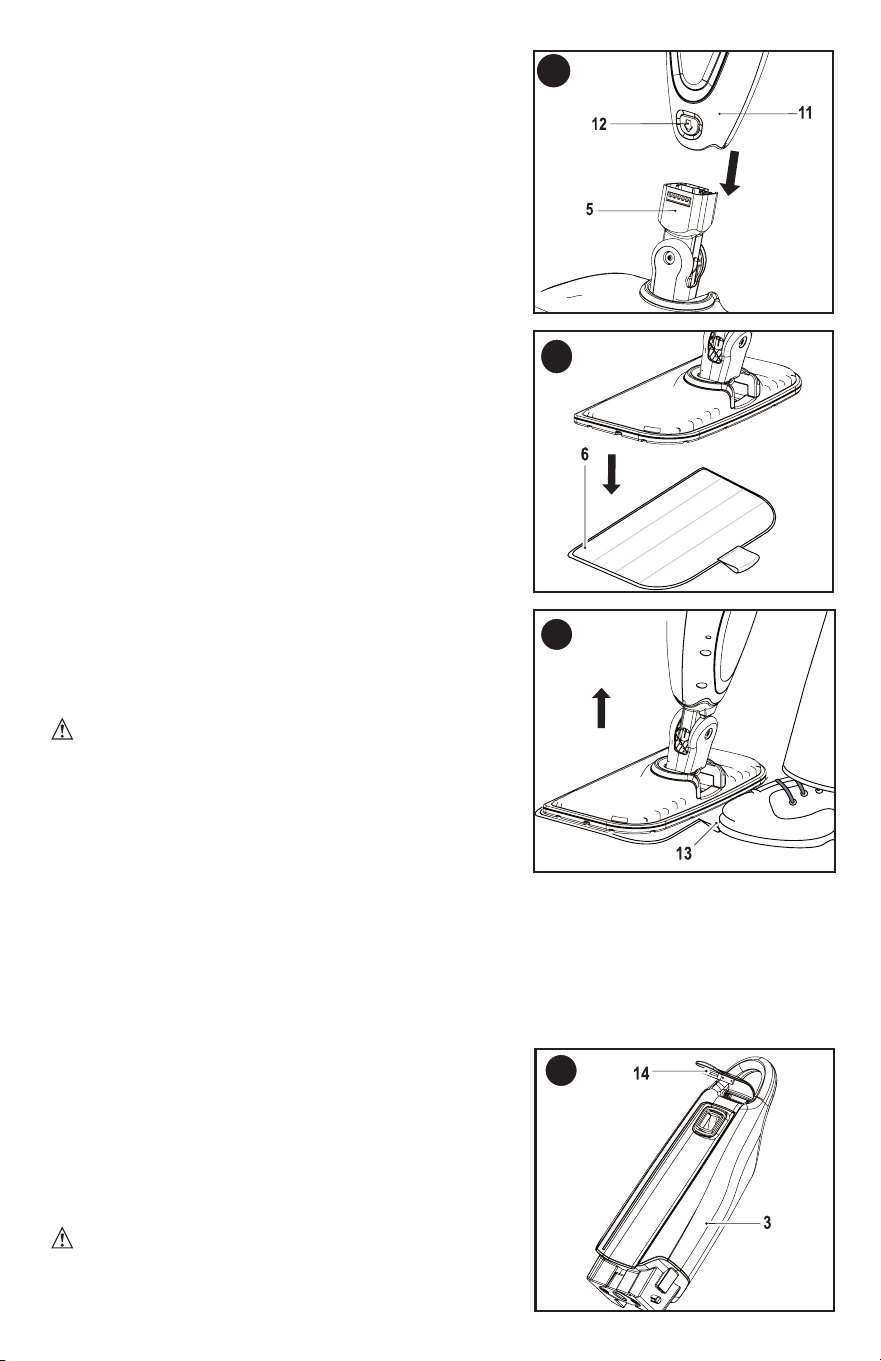 12

11

5

6

13

14

3