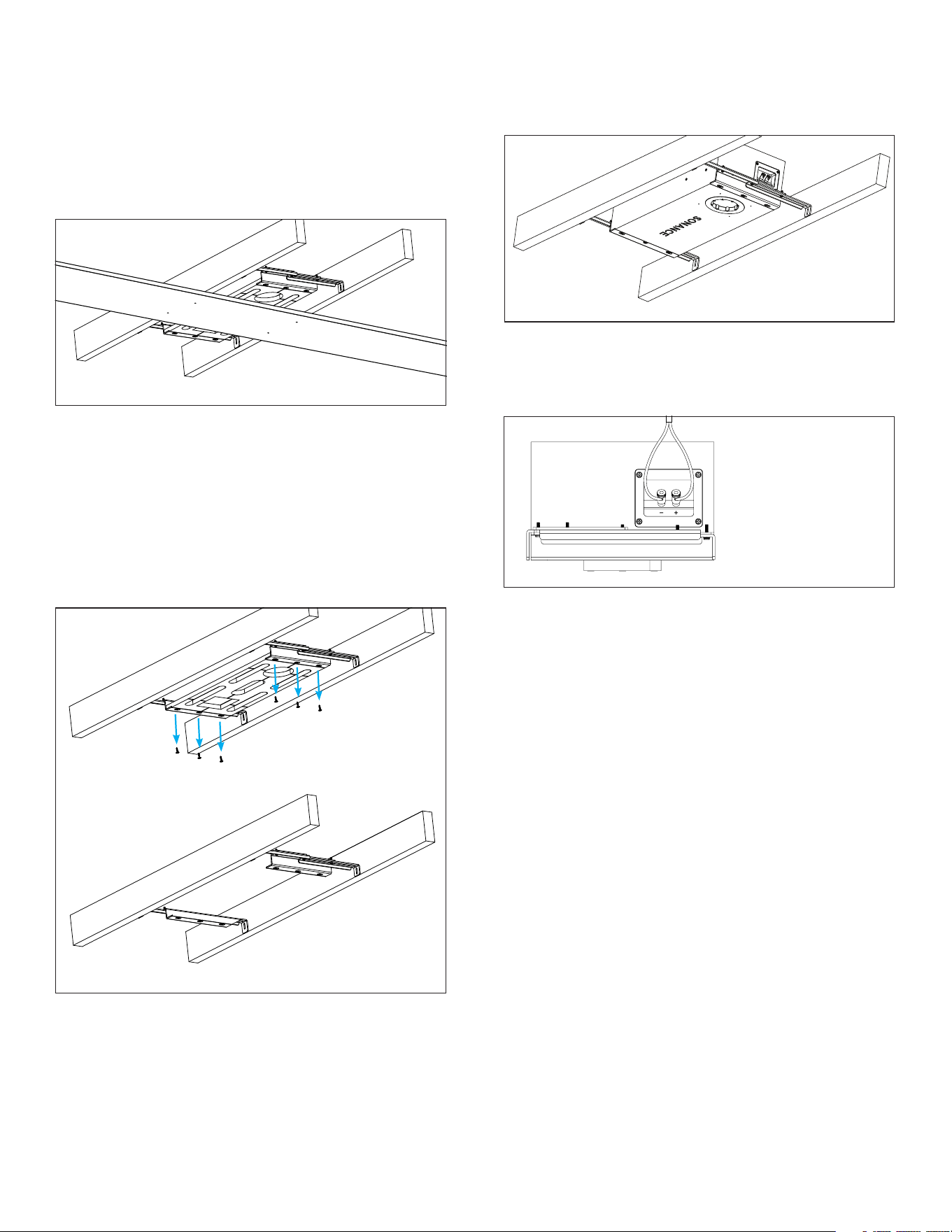 SONANCE

− +