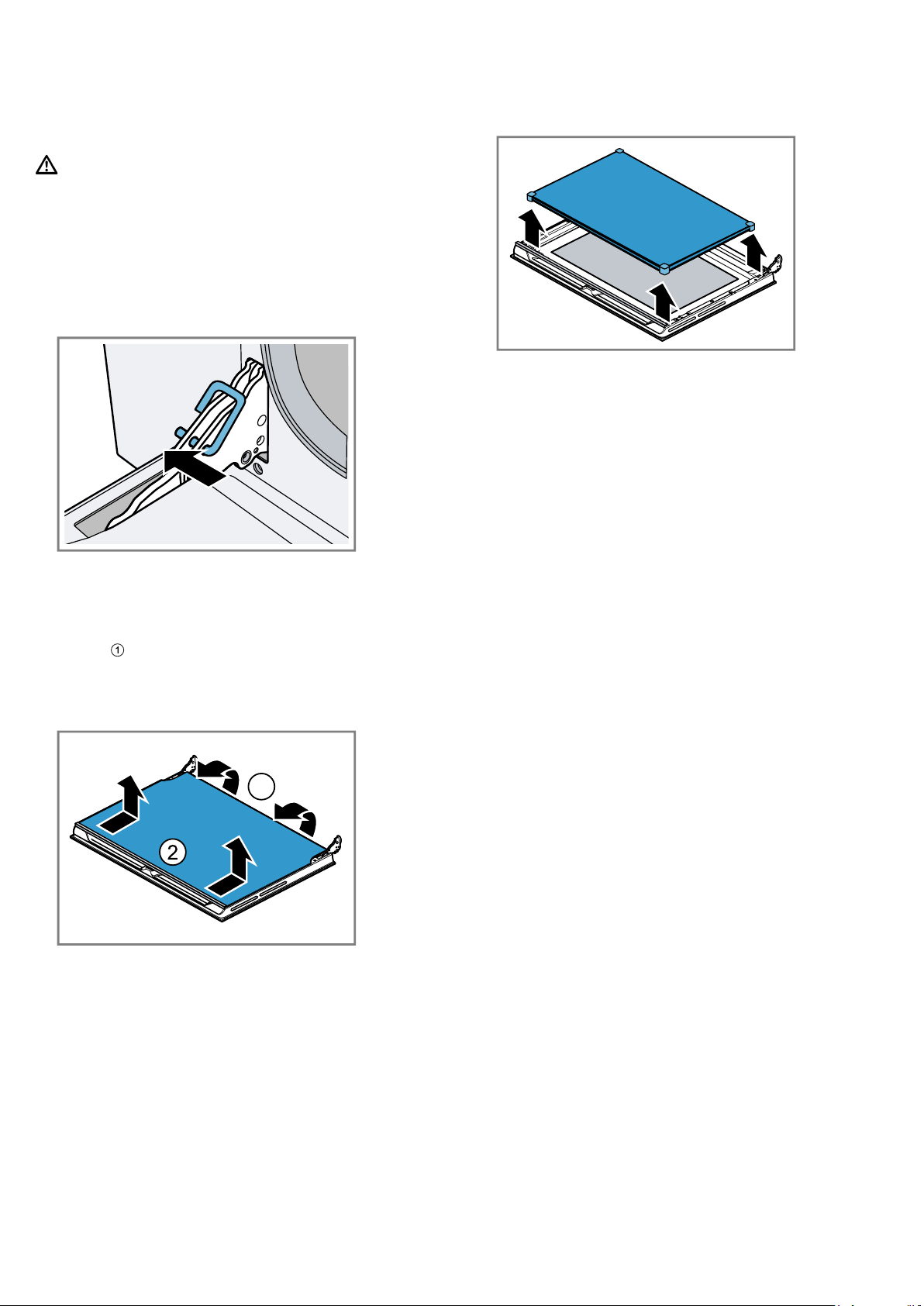 ①

②