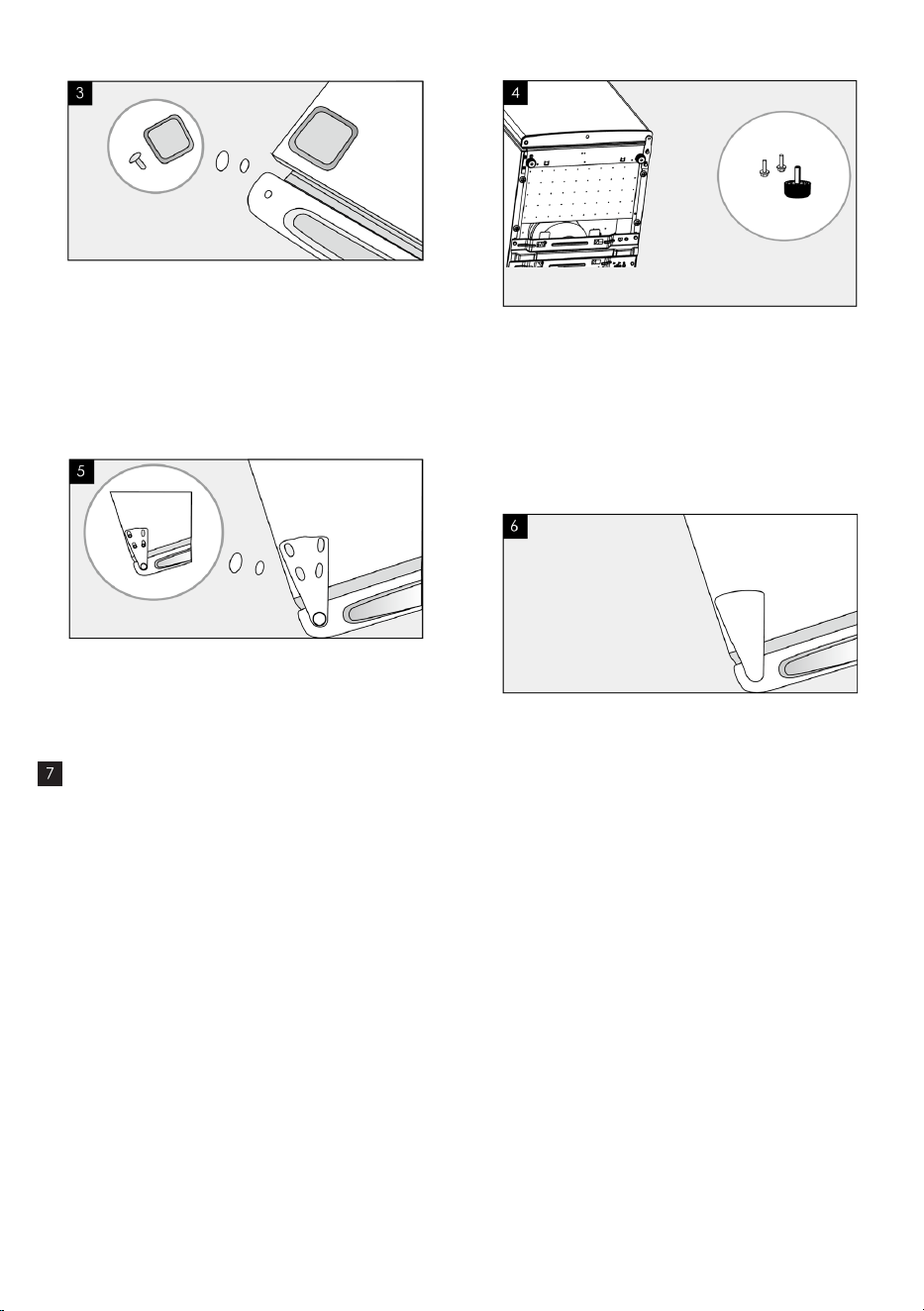 3

4

5

6

7