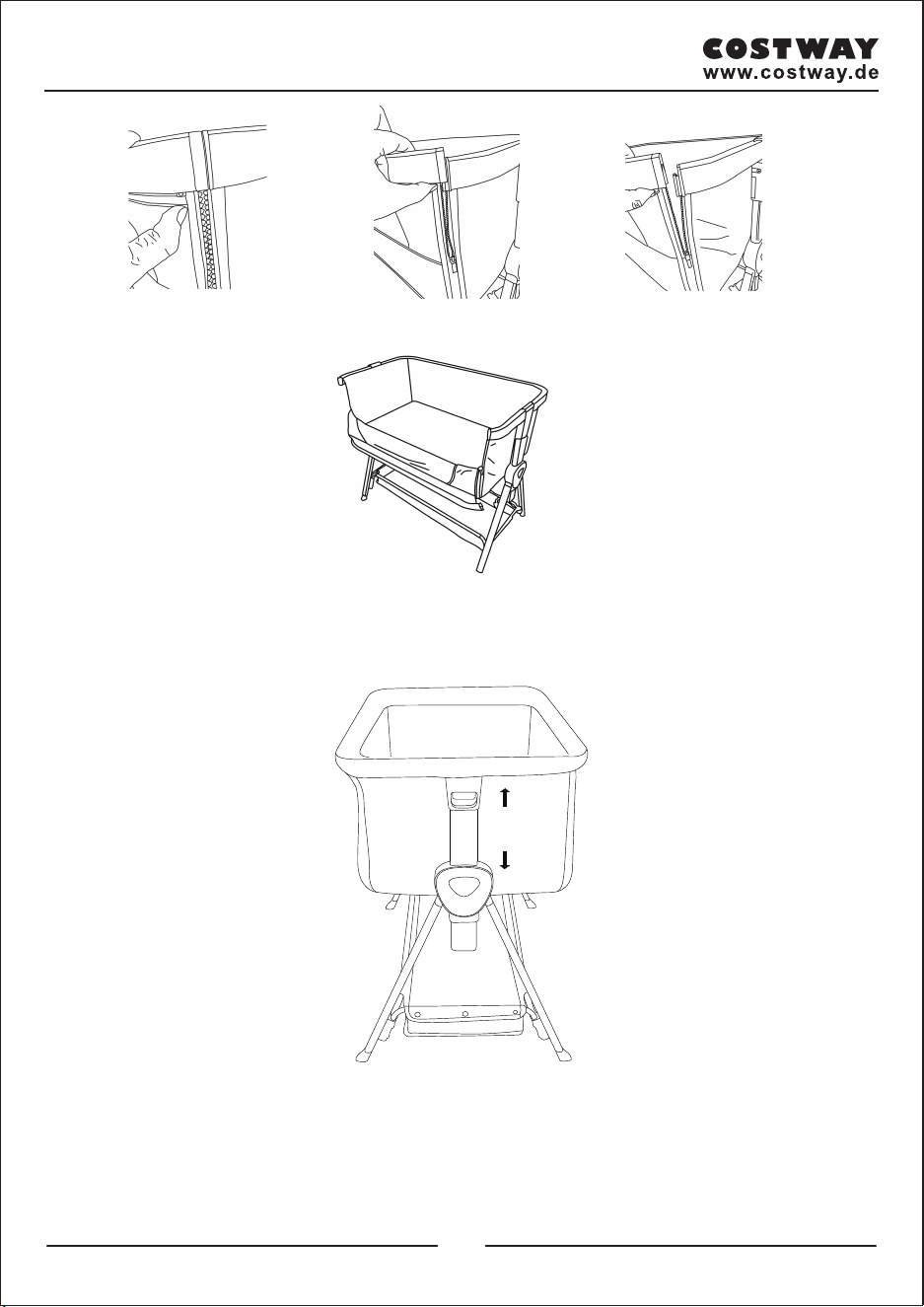 COSTWAY
www.costway.de