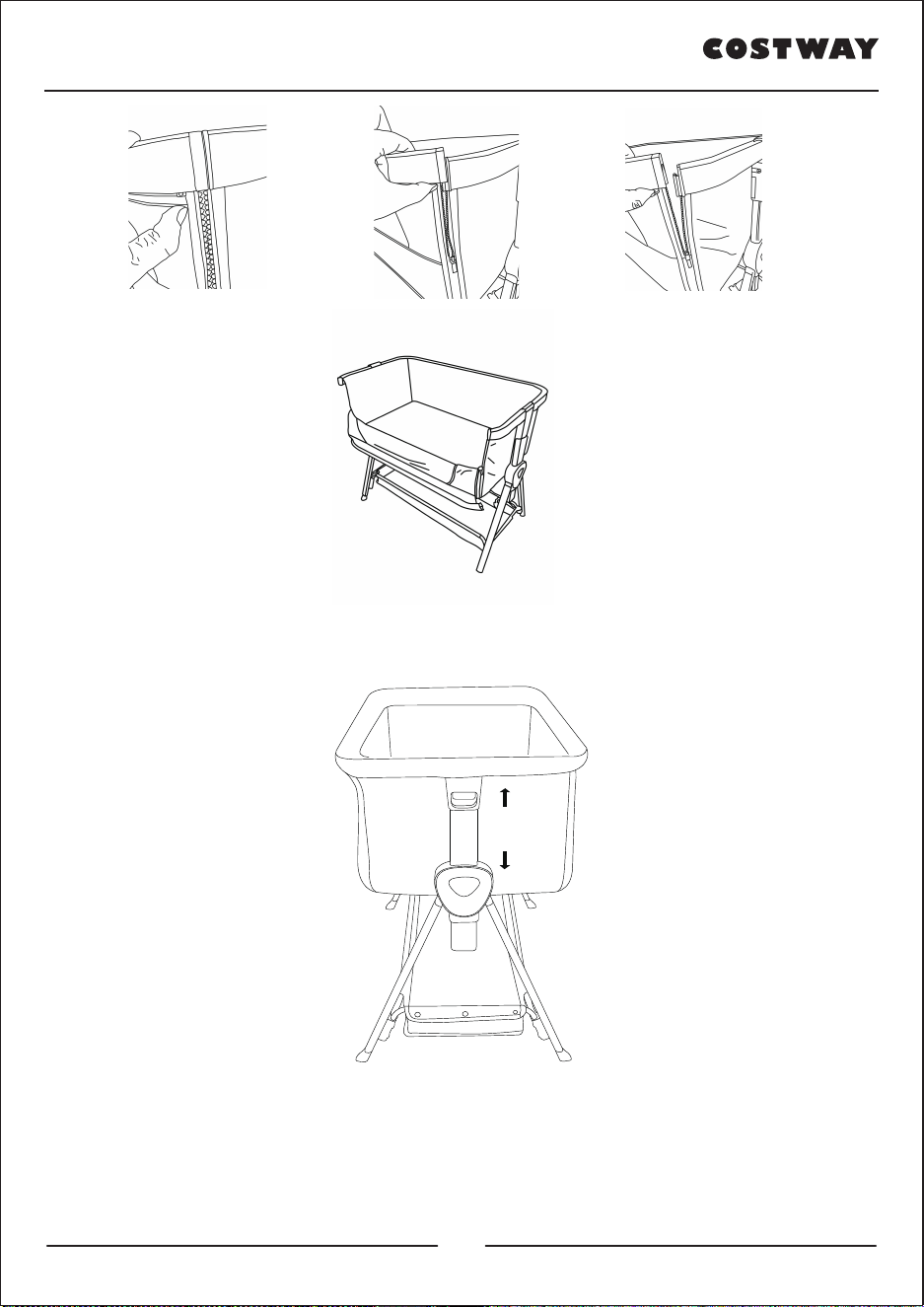 COSTWAY