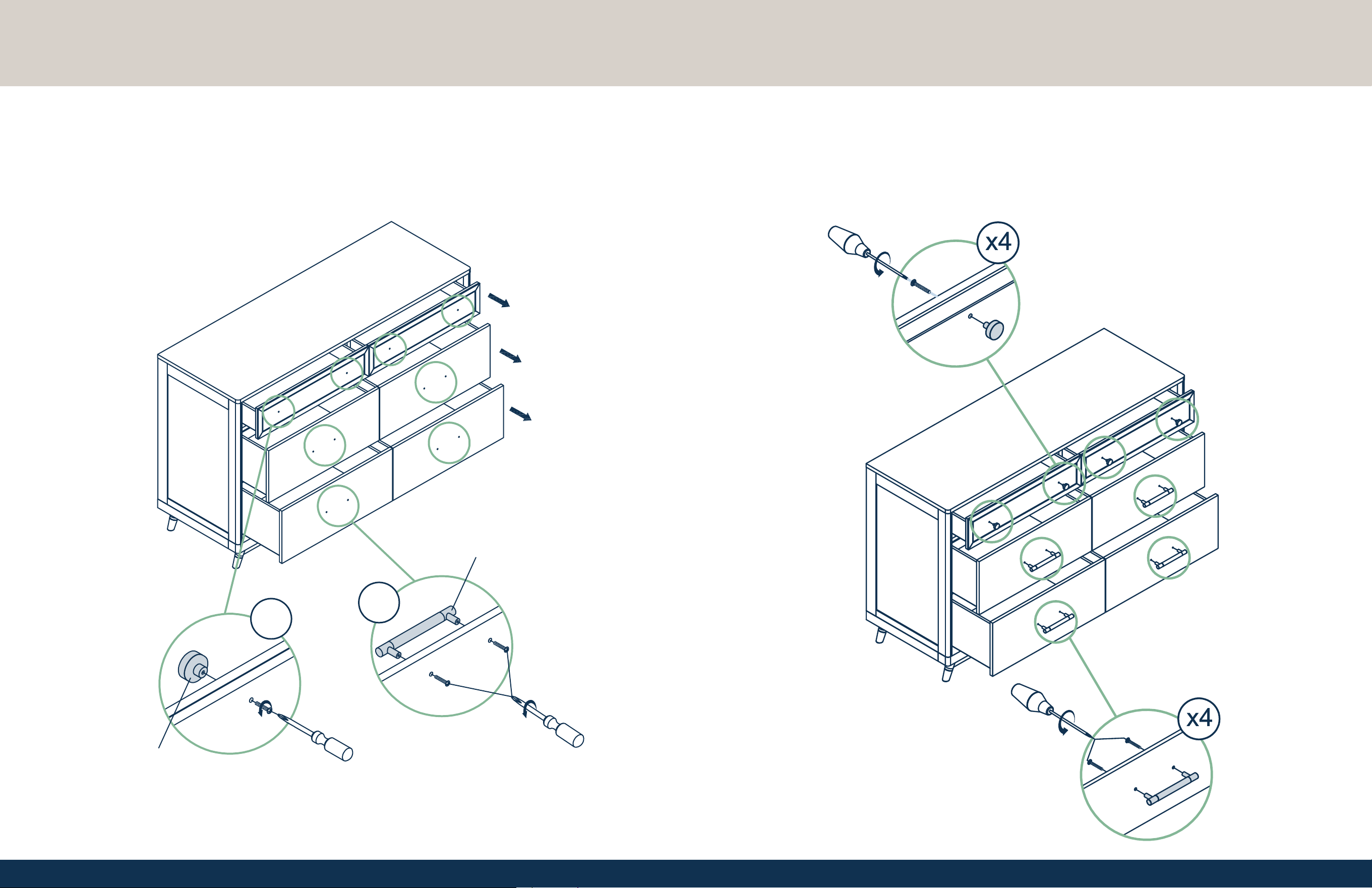 x4

x4