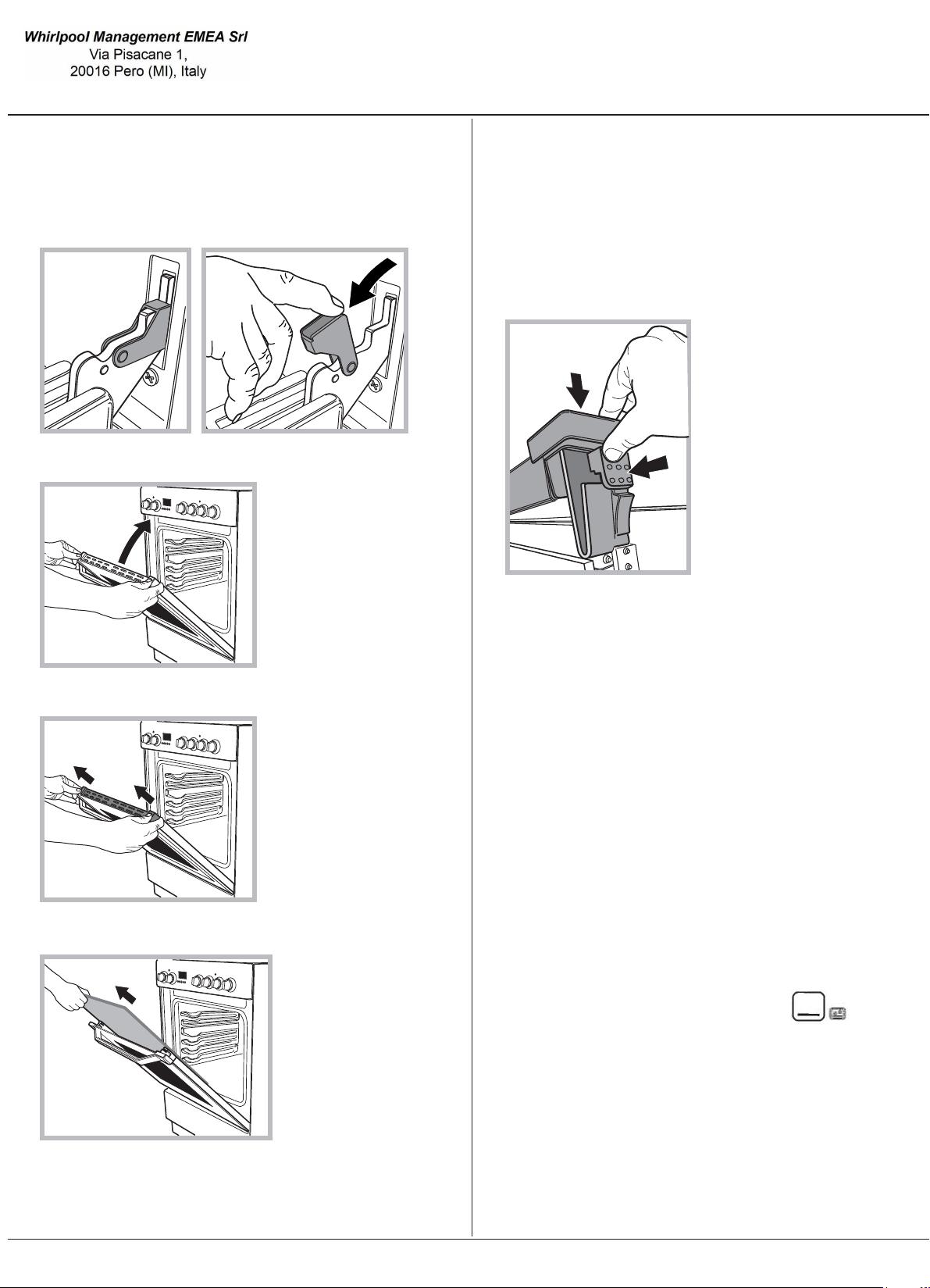 Whirlpool Management EMEA Srl
Via Pisacane 1,
20016 Pero (MI), Italy