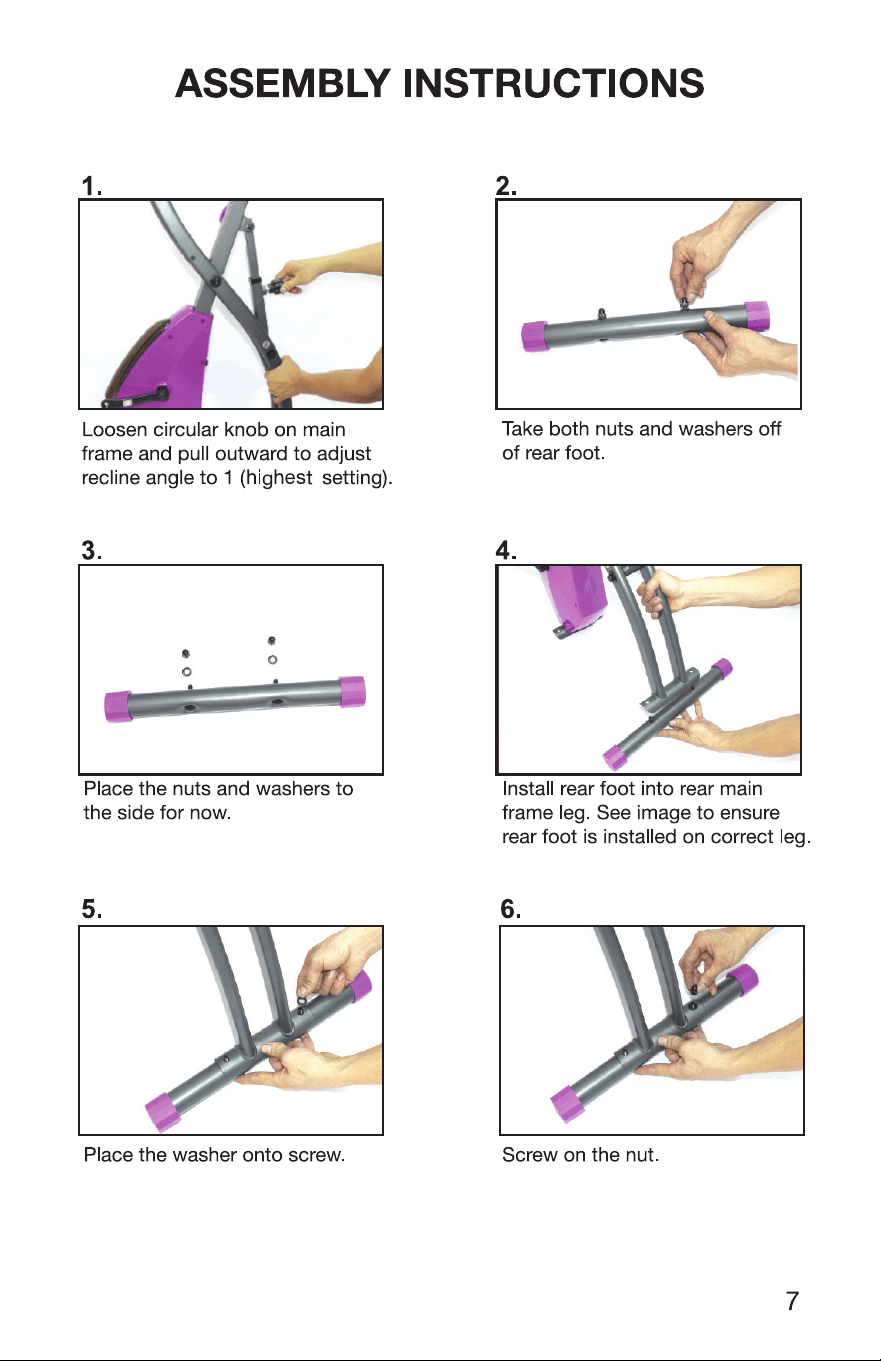 ASSEMBLY INSTRUCTIONS

1.

Loosen circular knob on main frame and pull outward to adjust recline angle to 1 (highest setting).

2.

Take both nuts and washers off of rear foot.

3.

Place the nuts and washers to the side for now.

4.

Install rear foot into rear main frame leg. See image to ensure rear foot is installed on correct leg.

5.

Place the washer onto screw.

6.

Screw on the nut.

7