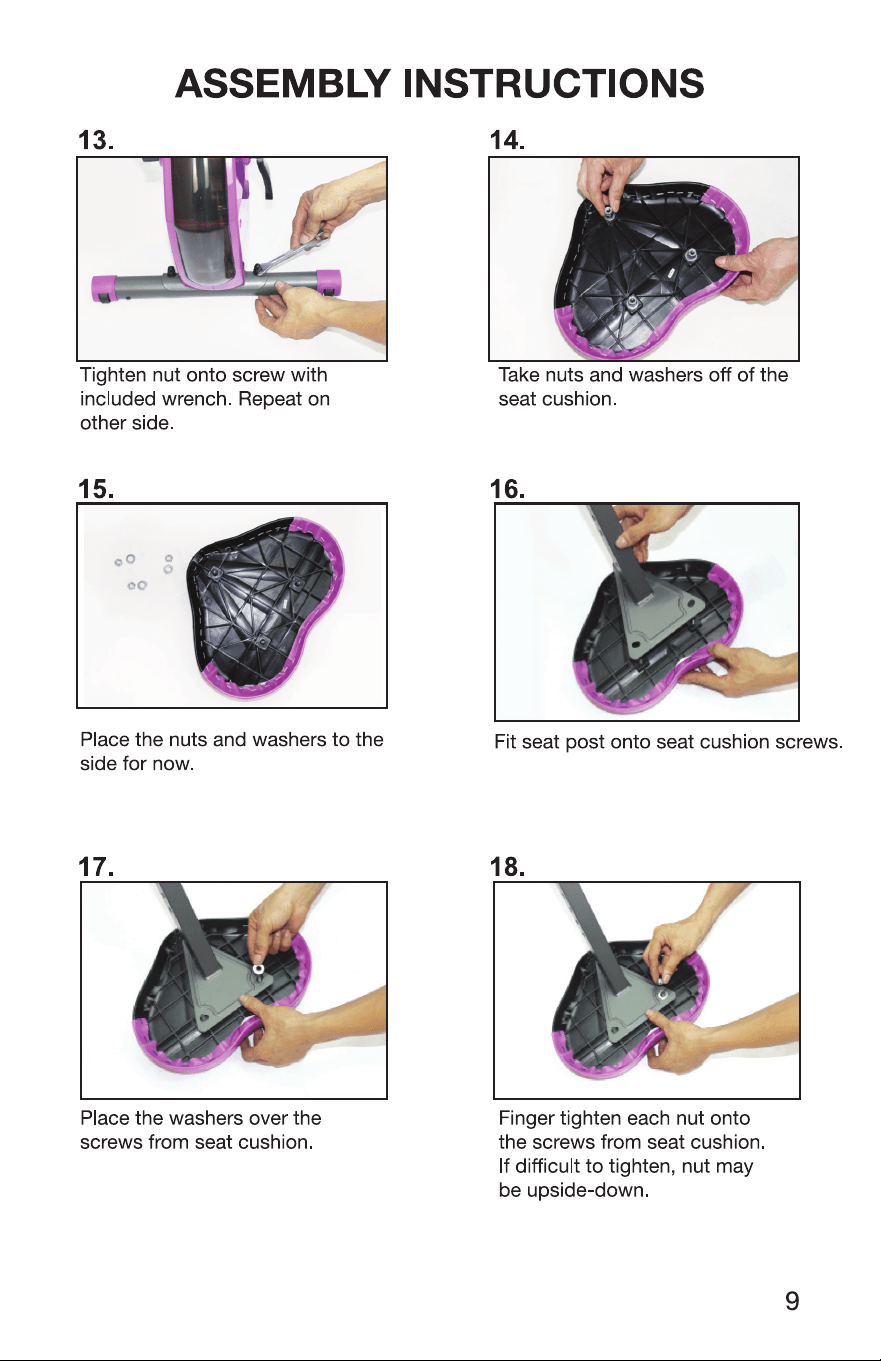 ASSEMBLY INSTRUCTIONS

13.

Tighten nut onto screw with included wrench. Repeat on other side.

14.

Take nuts and washers off of the seat cushion.

15.

Place the nuts and washers to the side for now.

16.

Fit seat post onto seat cushion screws.

17.

Place the washers over the screws from seat cushion.

18.

Finger tighten each nut onto the screws from seat cushion. If difficult to tighten, nut may be upside-down.

9