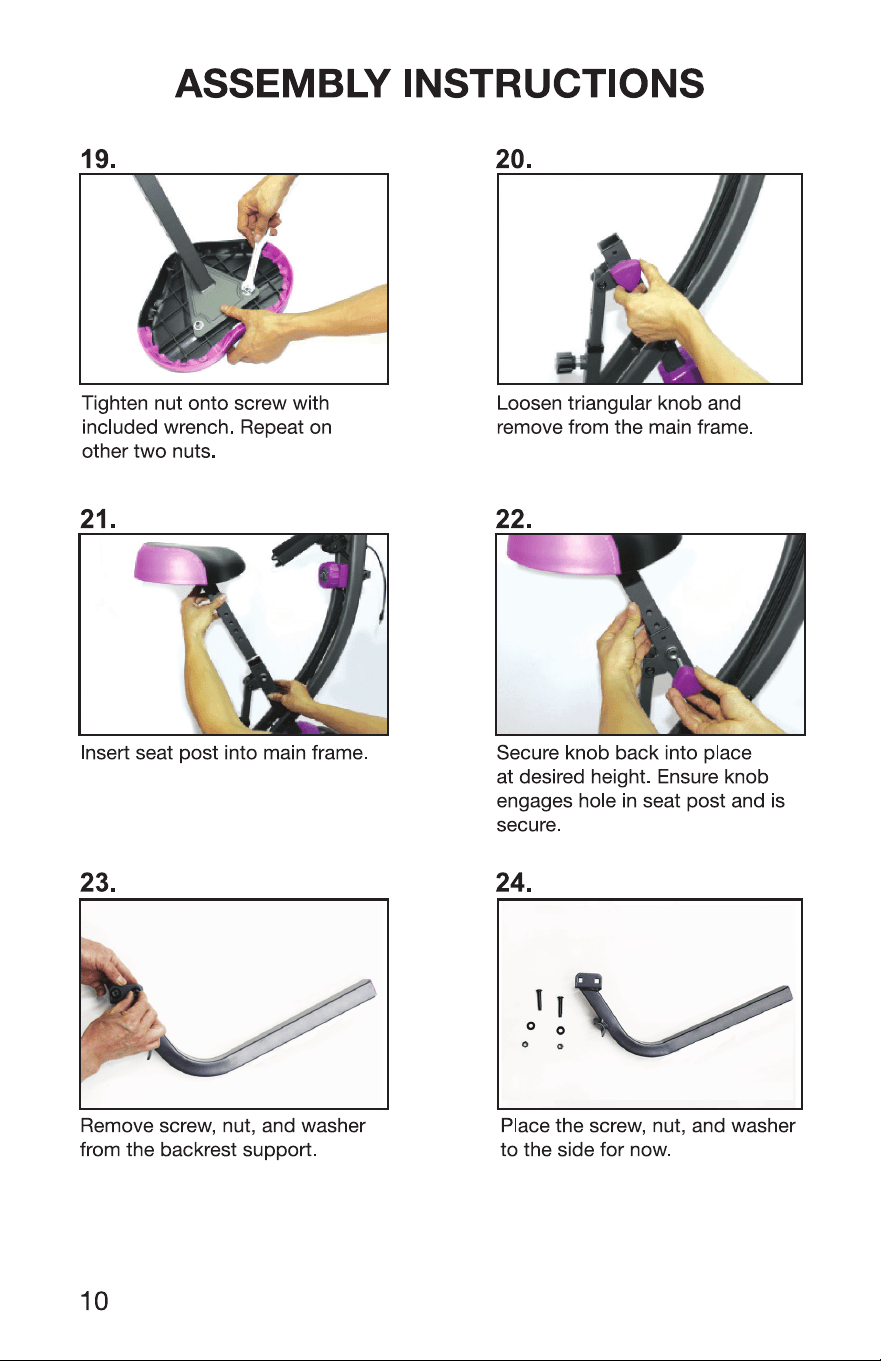 ASSEMBLY INSTRUCTIONS

19.

Tighten nut onto screw with included wrench. Repeat on other two nuts.

20.

Loosen triangular knob and remove from the main frame.

21.

Insert seat post into main frame.

22.

Secure knob back into place at desired height. Ensure knob engages hole in seat post and is secure.

23.

Remove screw, nut, and washer from the backrest support.

24.

Place the screw, nut, and washer to the side for now.

10