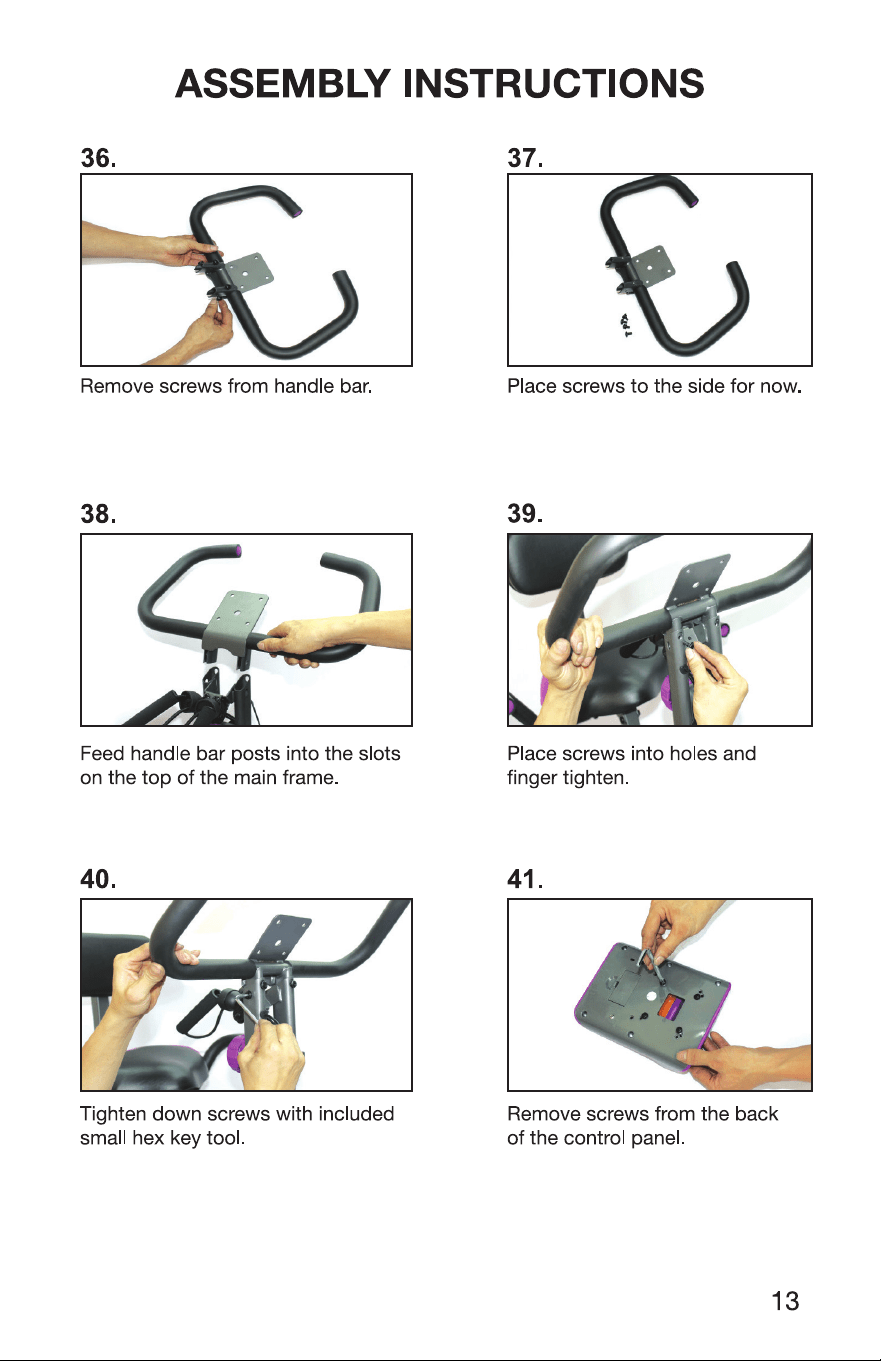 ASSEMBLY INSTRUCTIONS

36.

Remove screws from handle bar.

37.

Place screws to the side for now.

38.

Feed handle bar posts into the slots on the top of the main frame.

39.

Place screws into holes and finger tighten.

40.

Tighten down screws with included small hex key tool.

41.

Remove screws from the back of the control panel.

13