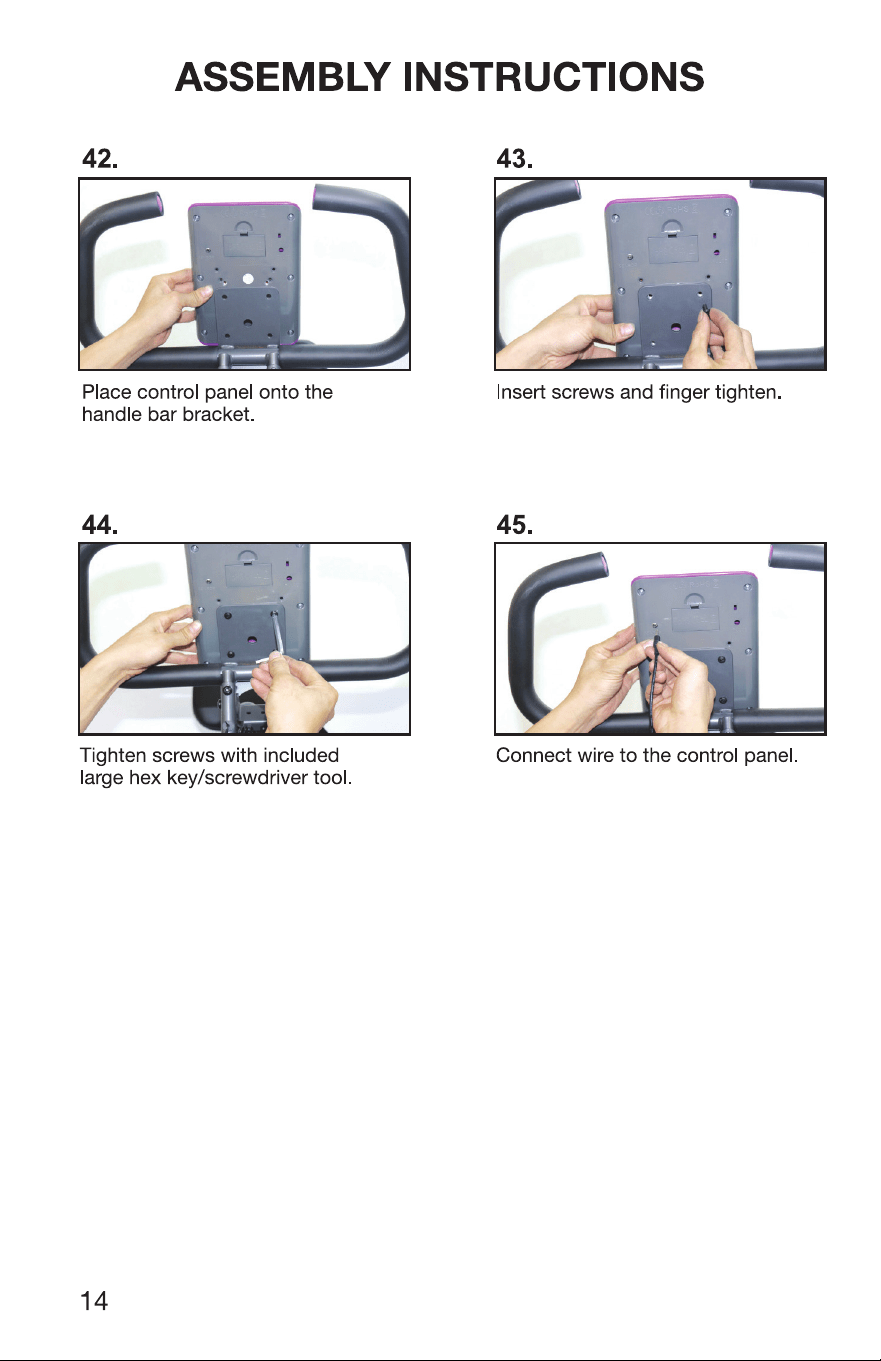 ASSEMBLY INSTRUCTIONS

42.

Place control panel onto the handle bar bracket.

43.

Insert screws and finger tighten.

44.

Tighten screws with included large hex key/screwdriver tool.

45.

Connect wire to the control panel.

14