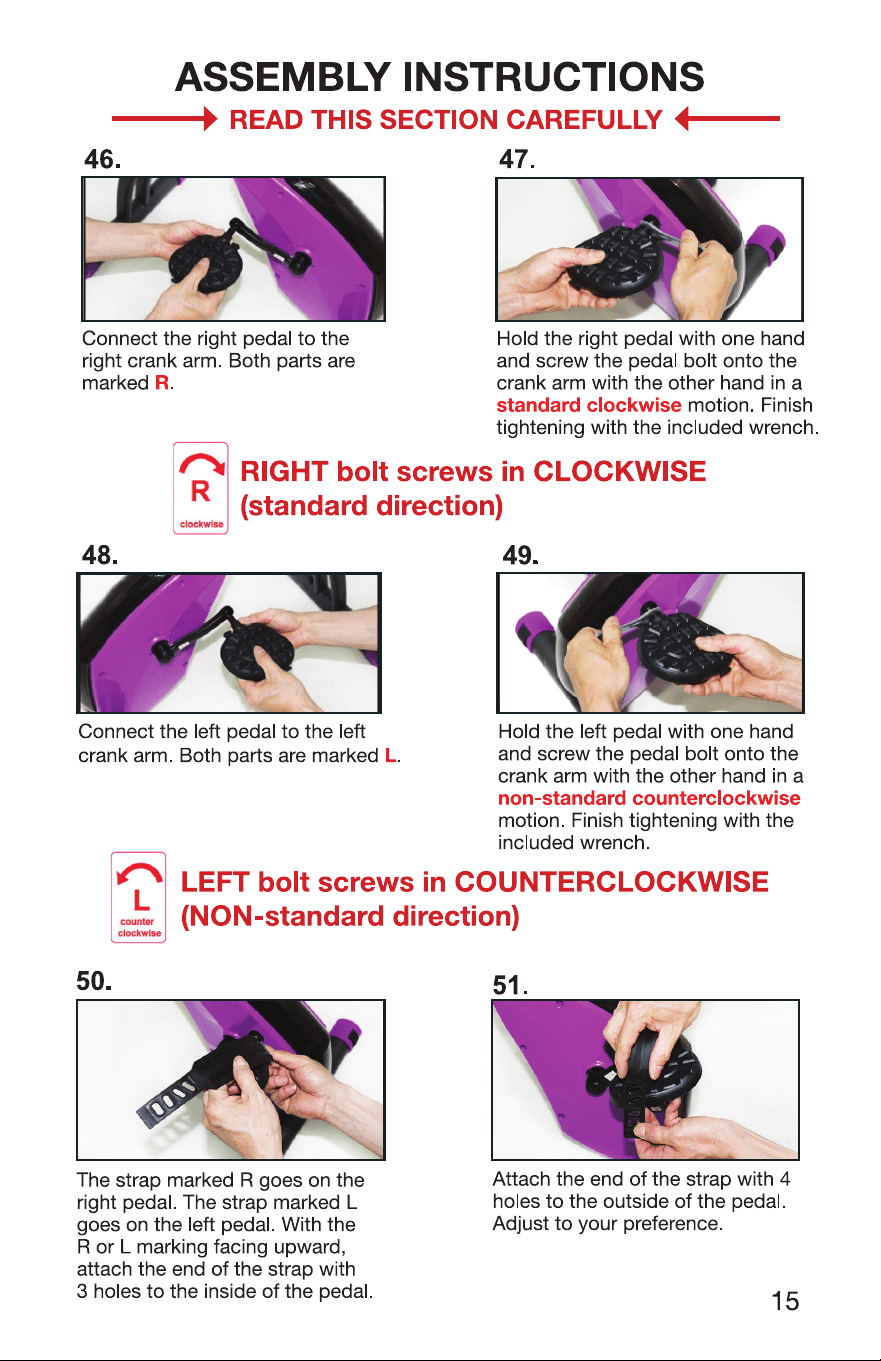 ASSEMBLY INSTRUCTIONS

READ THIS SECTION CAREFULLY

46.

Connect the right pedal to the right crank arm. Both parts are marked R.

47.

Hold the right pedal with one hand and screw the pedal bolt onto the crank arm with the other hand in a standard clockwise motion. Finish tightening with the included wrench.

R
clockwise

RIGHT bolt screws in CLOCKWISE (standard direction)

48.

Connect the left pedal to the left crank arm. Both parts are marked L.

49.

Hold the left pedal with one hand and screw the pedal bolt onto the crank arm with the other hand in a non-standard counterclockwise motion. Finish tightening with the included wrench.

L
counter clockwise

LEFT bolt screws in COUNTERCLOCKWISE (NON-standard direction)

50.

The strap marked R goes on the right pedal. The strap marked L goes on the left pedal. With the R or L marking facing upward, attach the end of the strap with 3 holes to the inside of the pedal.

51.

Attach the end of the strap with 4 holes to the outside of the pedal. Adjust to your preference.

15