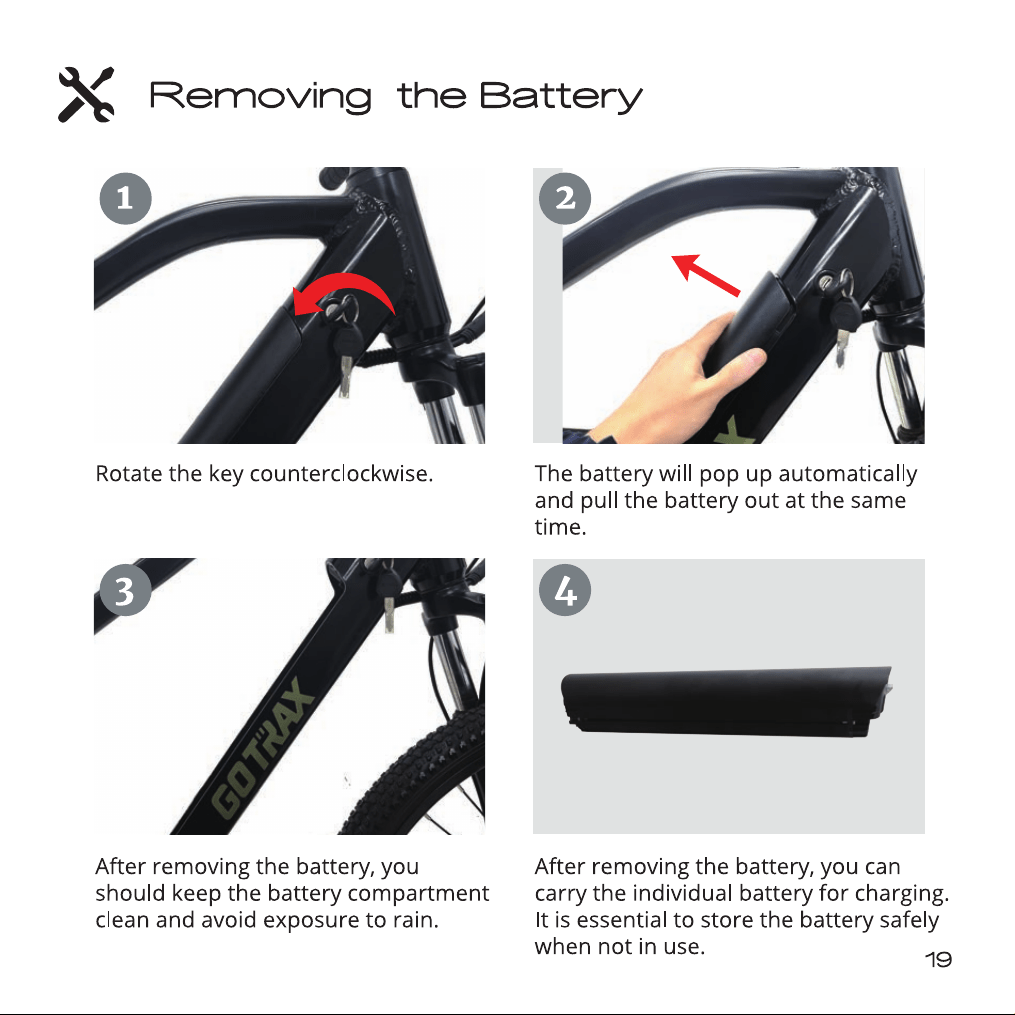 Removing the Battery

1

Rotate the key counterclockwise.

2

The battery will pop up automatically and pull the battery out at the same time.

3

GOTRAX

After removing the battery, you should keep the battery compartment clean and avoid exposure to rain.

4

After removing the battery, you can carry the individual battery for charging. It is essential to store the battery safely when not in use.

19