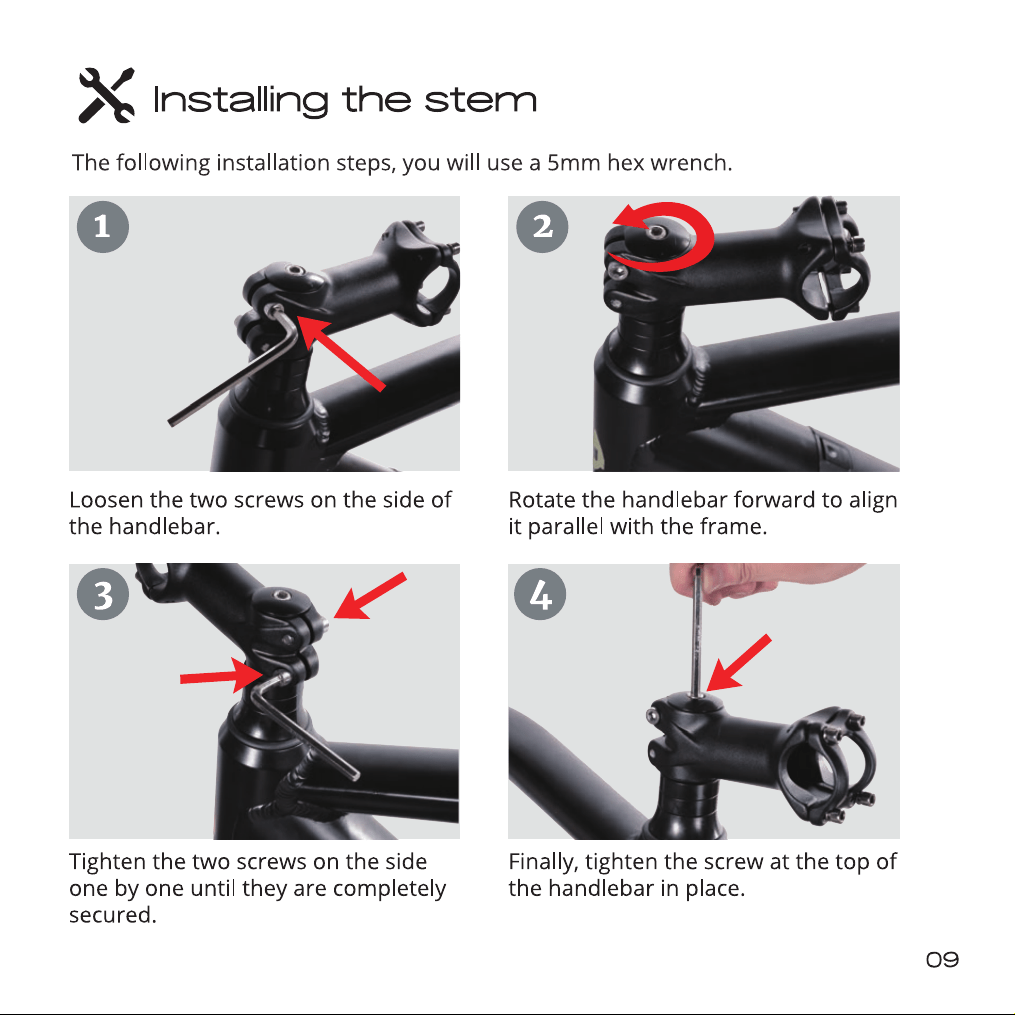 Installing the stem

The following installation steps, you will use a 5mm hex wrench.

1

Loosen the two screws on the side of the handlebar.

2

Rotate the handlebar forward to align it parallel with the frame.

3

Tighten the two screws on the side one by one until they are completely secured.

4

Finally, tighten the screw at the top of the handlebar in place.

09