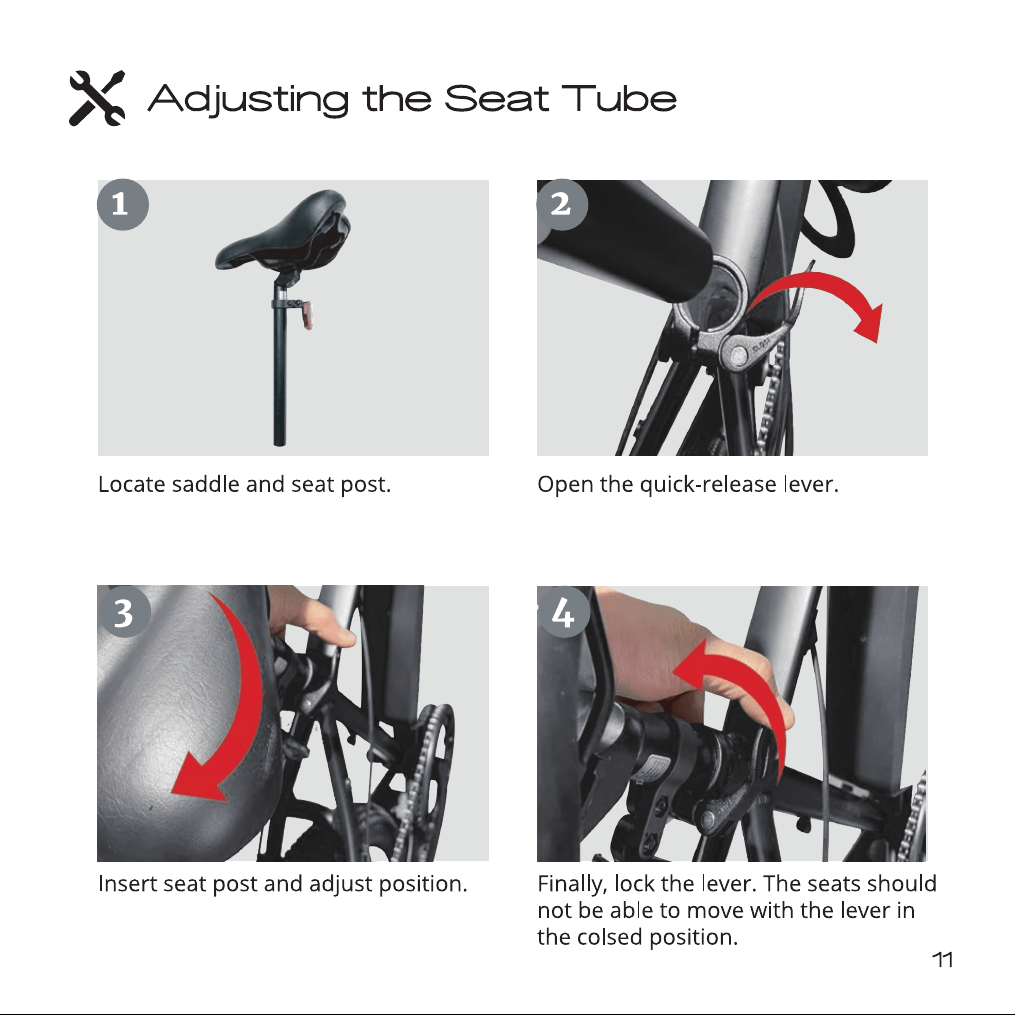 Adjusting the Seat Tube

1

Locate saddle and seat post.

2

Open the quick-release lever.

3

Insert seat post and adjust position.

4

Finally, lock the lever. The seats should not be able to move with the lever in the colsed position.

11