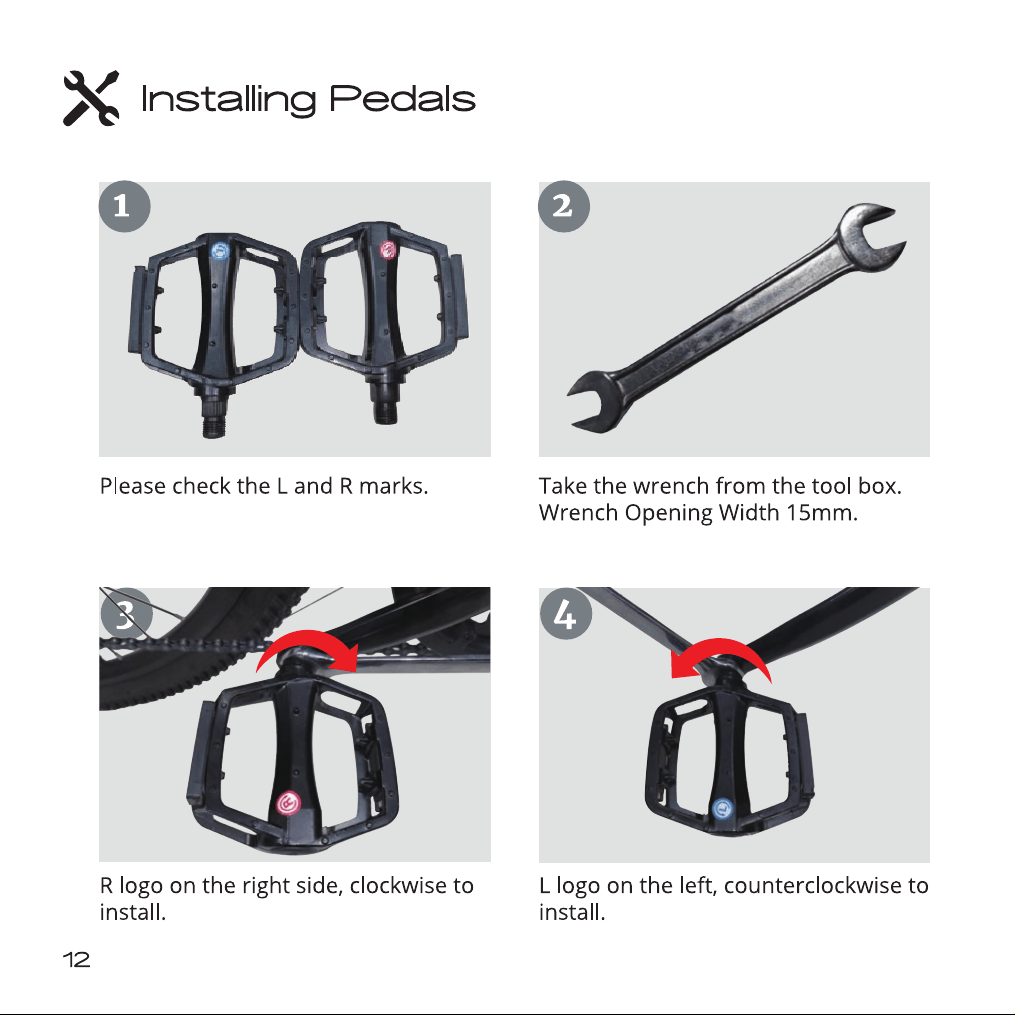 Installing Pedals

1

Please check the L and R marks.

2

Take the wrench from the tool box.
Wrench Opening Width 15mm.

3

R logo on the right side, clockwise to install.

4

L logo on the left, counterclockwise to install.

12