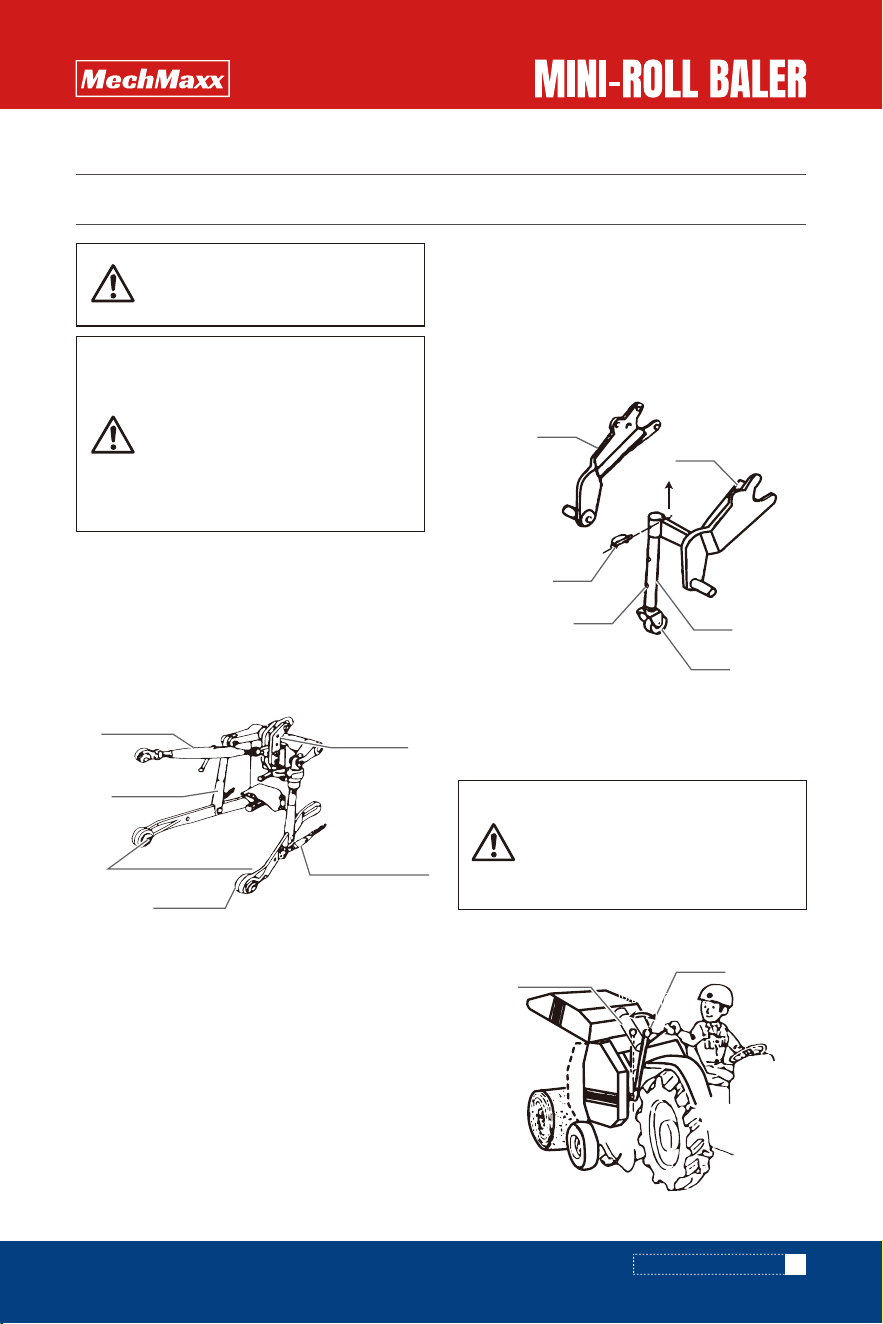 MechMaxx

MINI-ROLL BALER