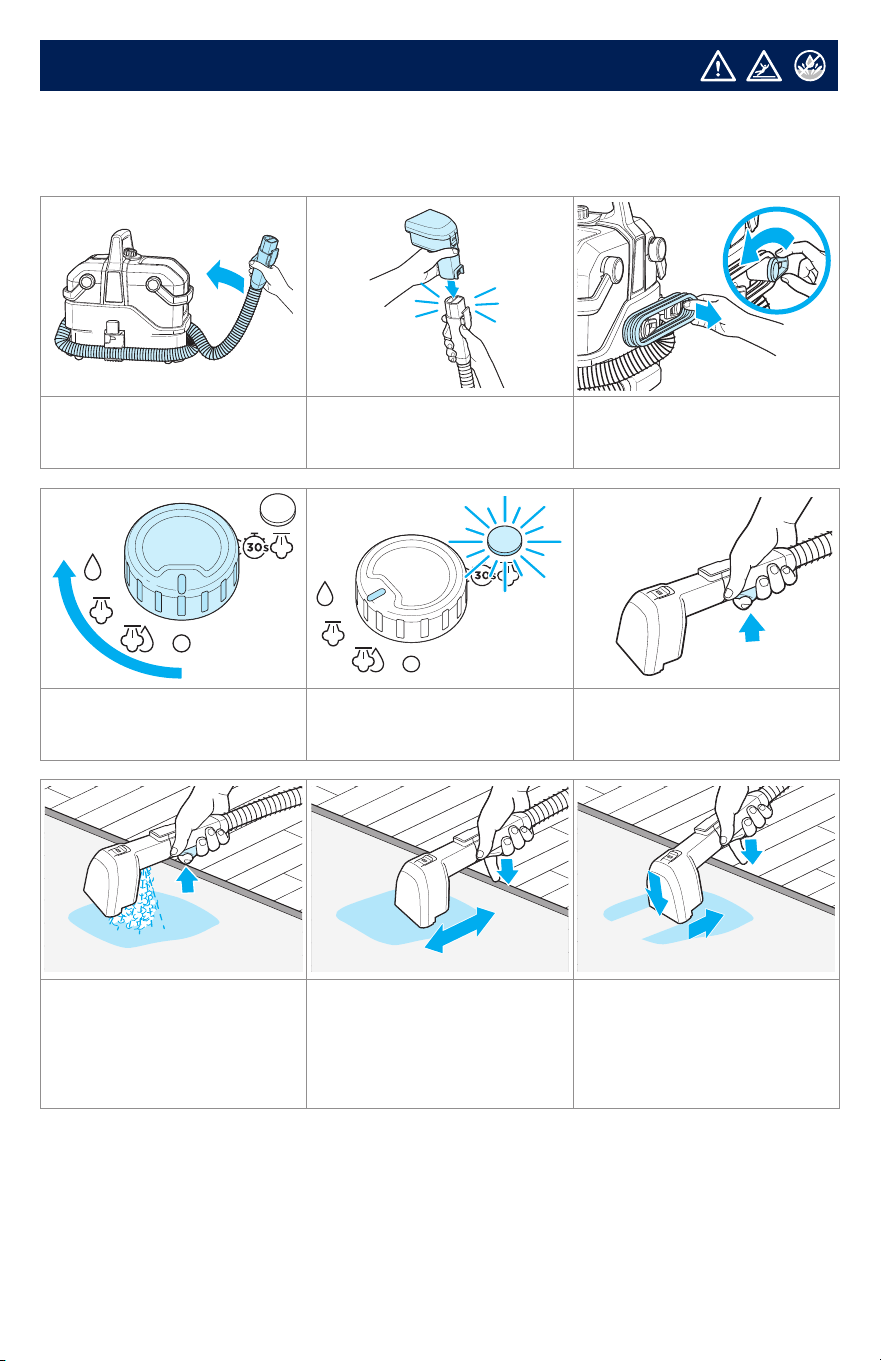 30s

30s