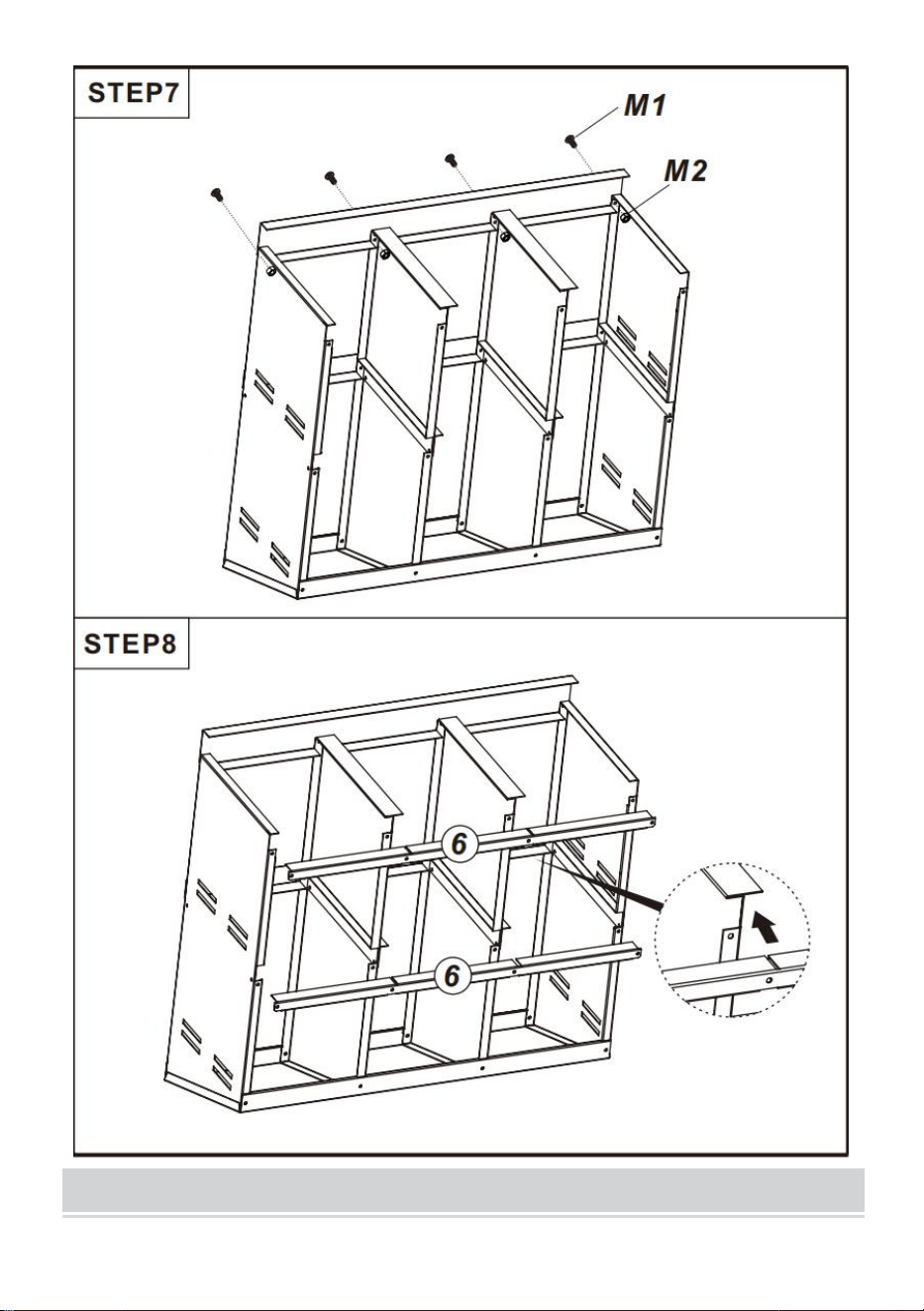 STEP7

M1

M2

STEP8

6

6