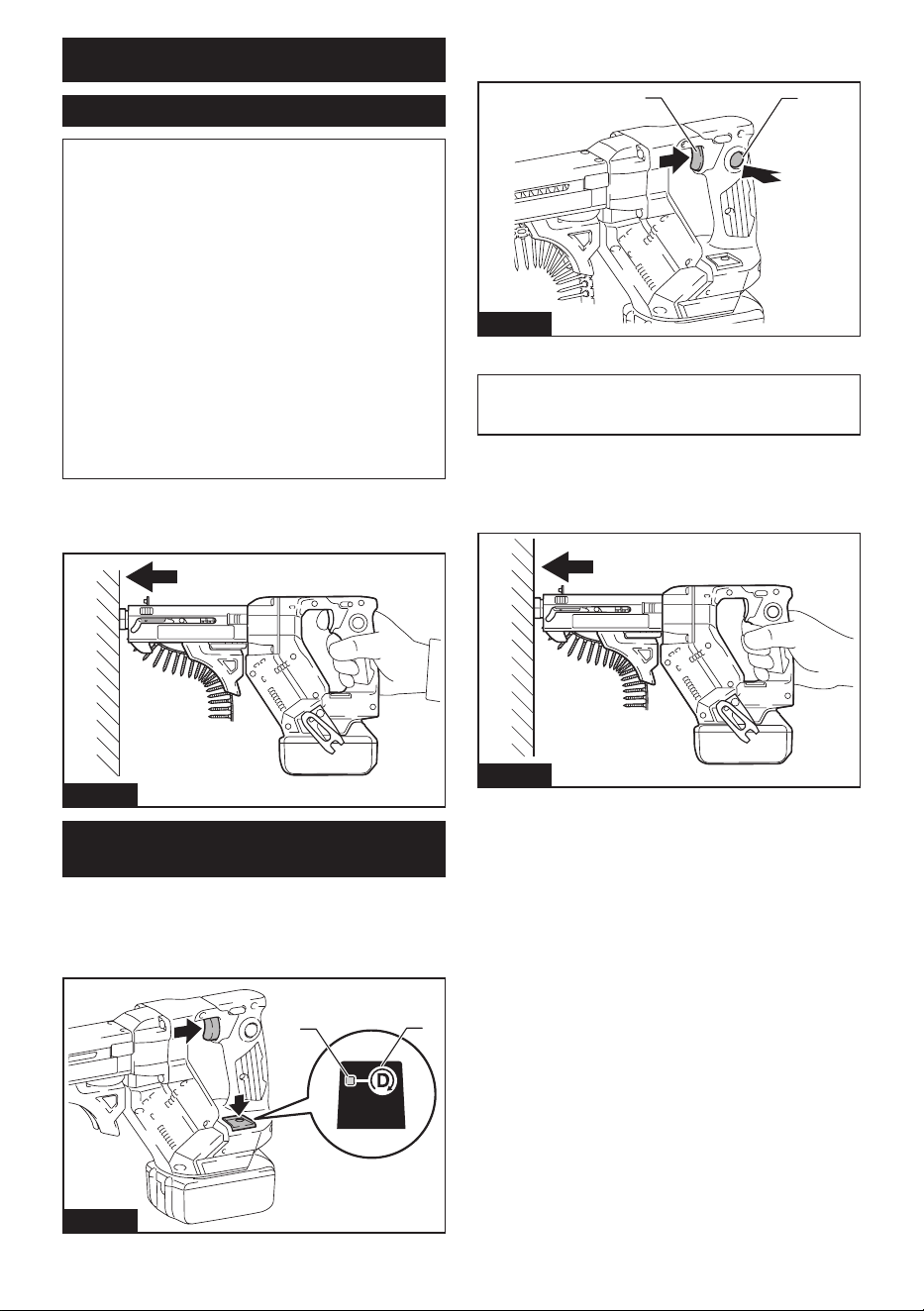 D