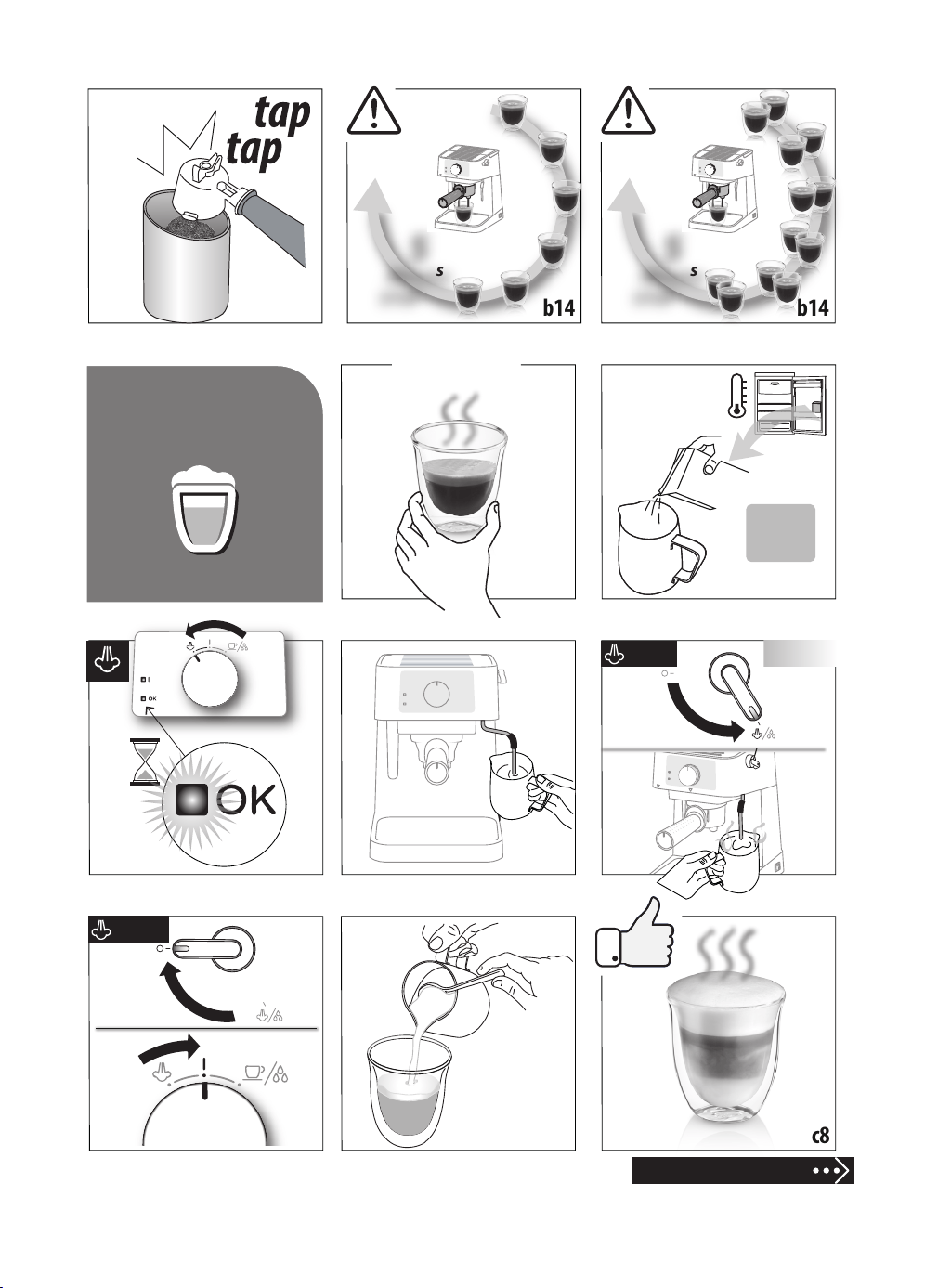 tap
tap

s

b14

s

b14

I

OK

OK

c8