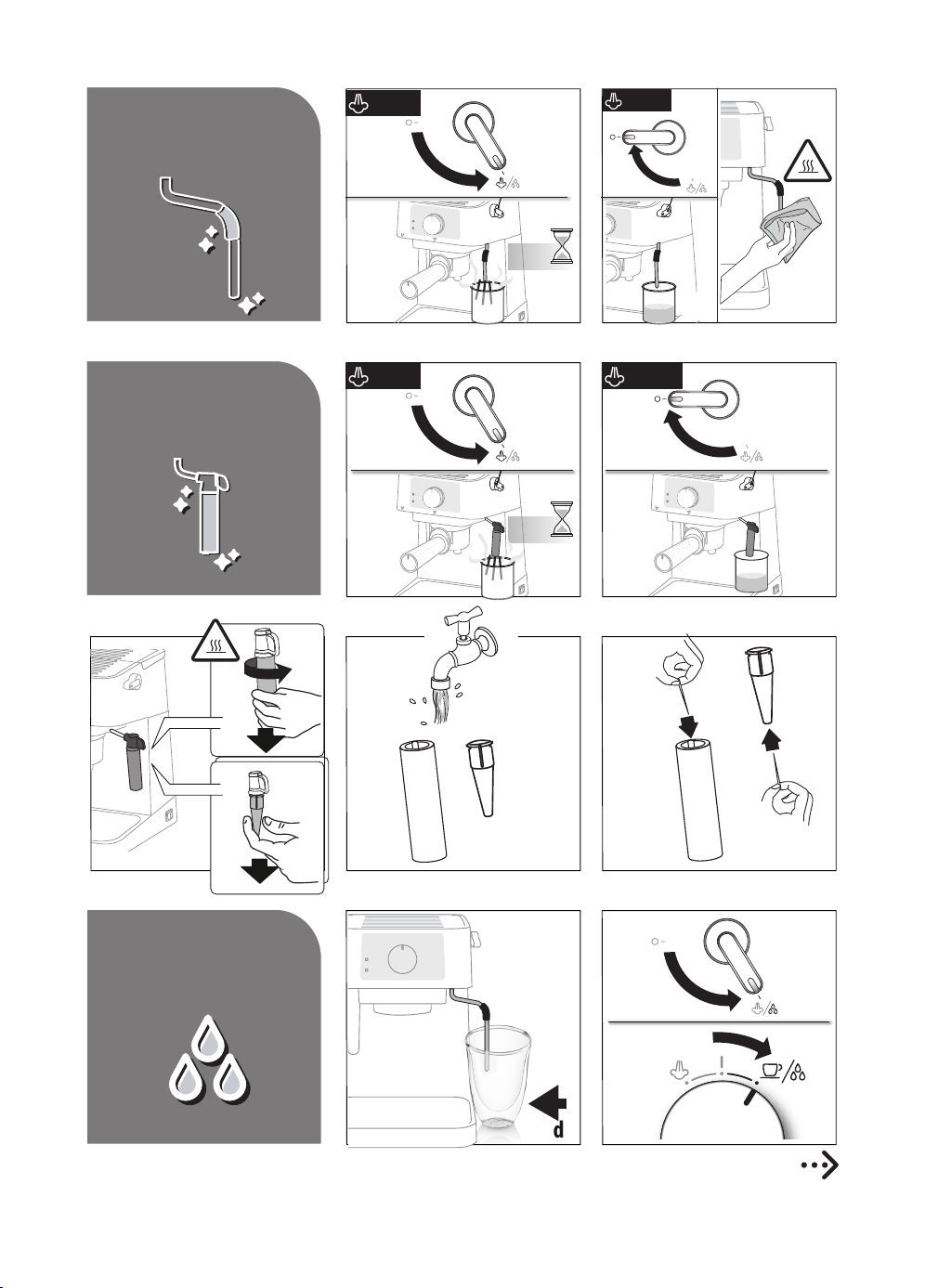 d